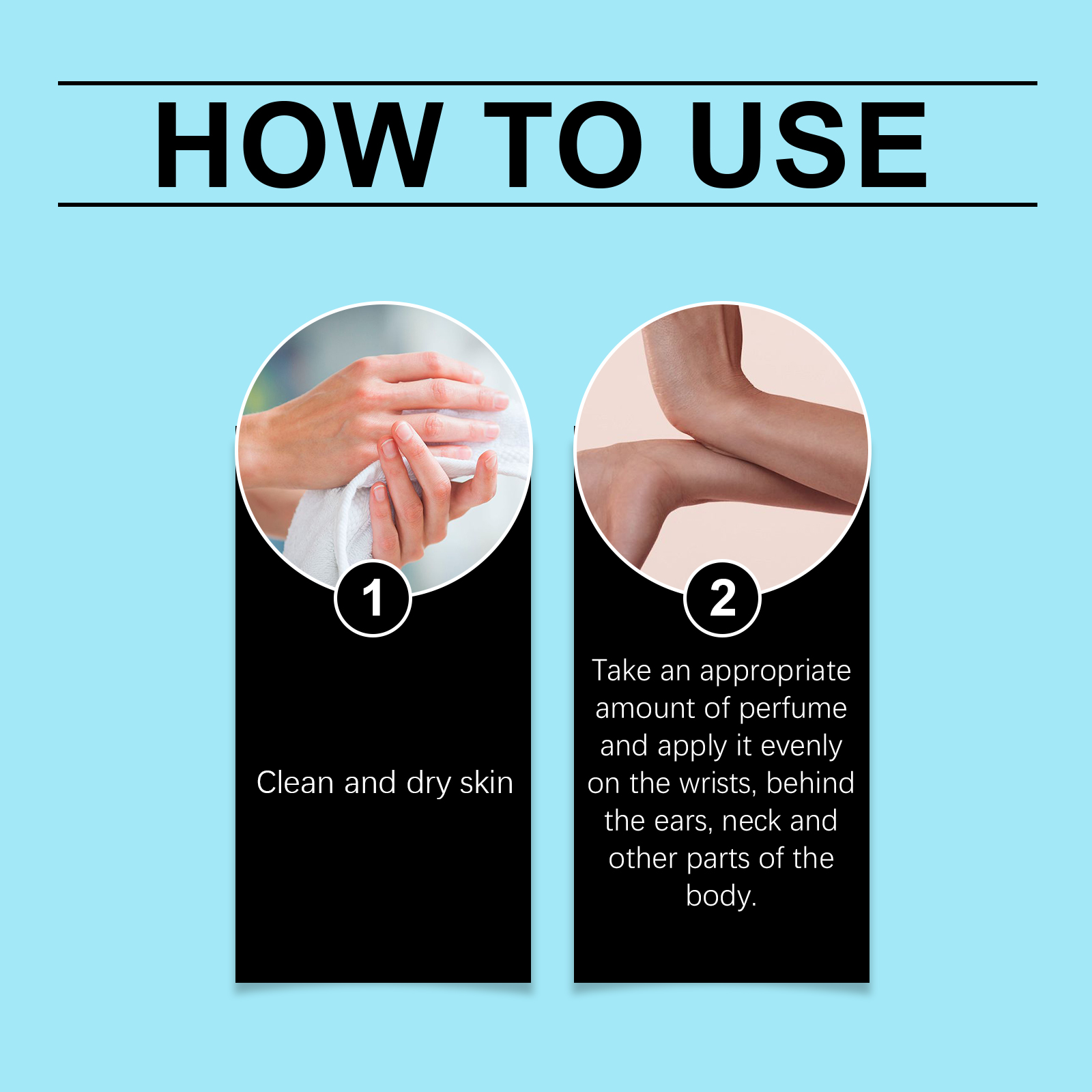 HOW TO USE

1

Clean and dry skin

2

Take an appropriate amount of perfume and apply it evenly on the wrists, behind the ears, neck and other parts of the body.