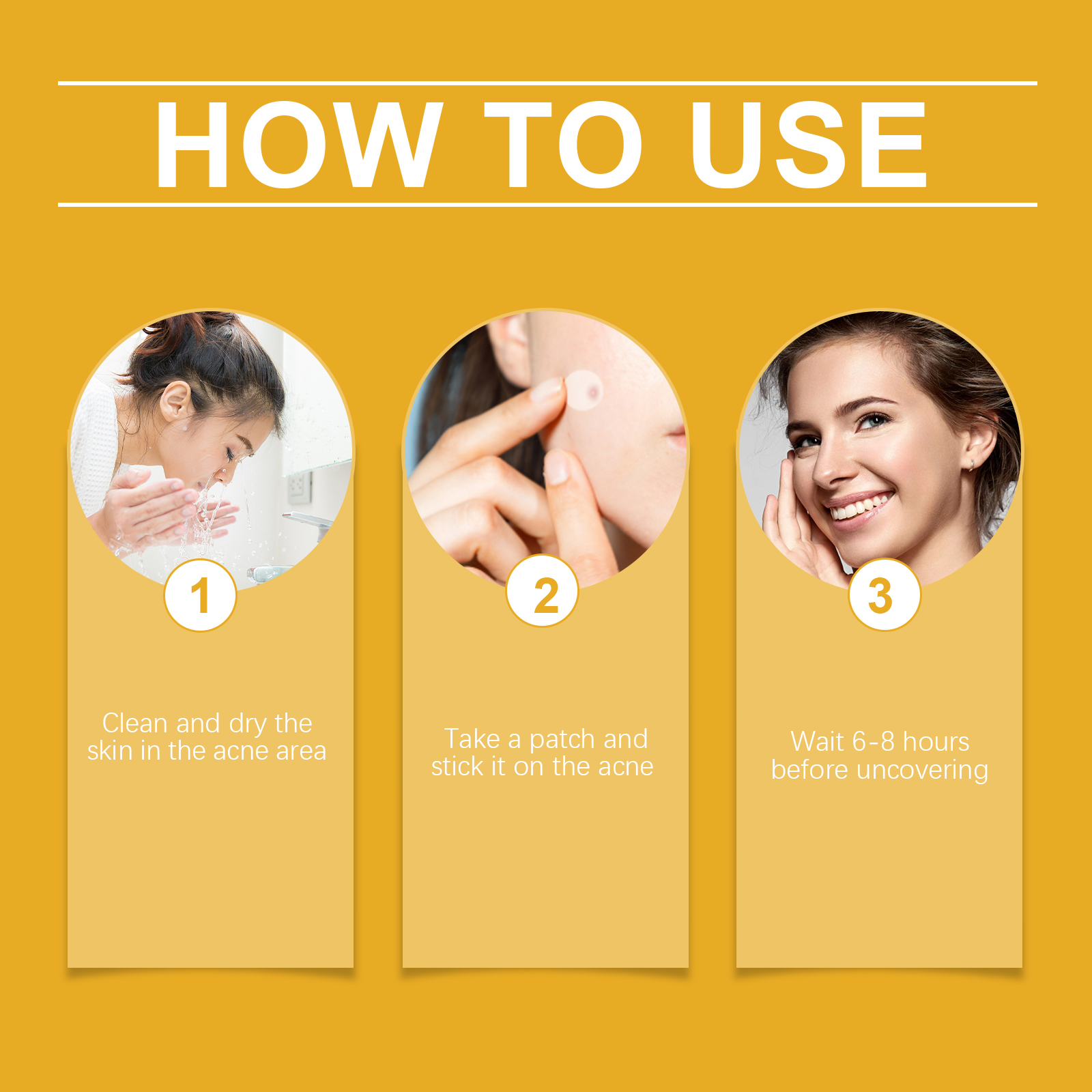 HOW TO USE

1

Clean and dry the skin in the acne area

2

Take a patch and stick it on the acne

3

Wait 6-8 hours before uncovering