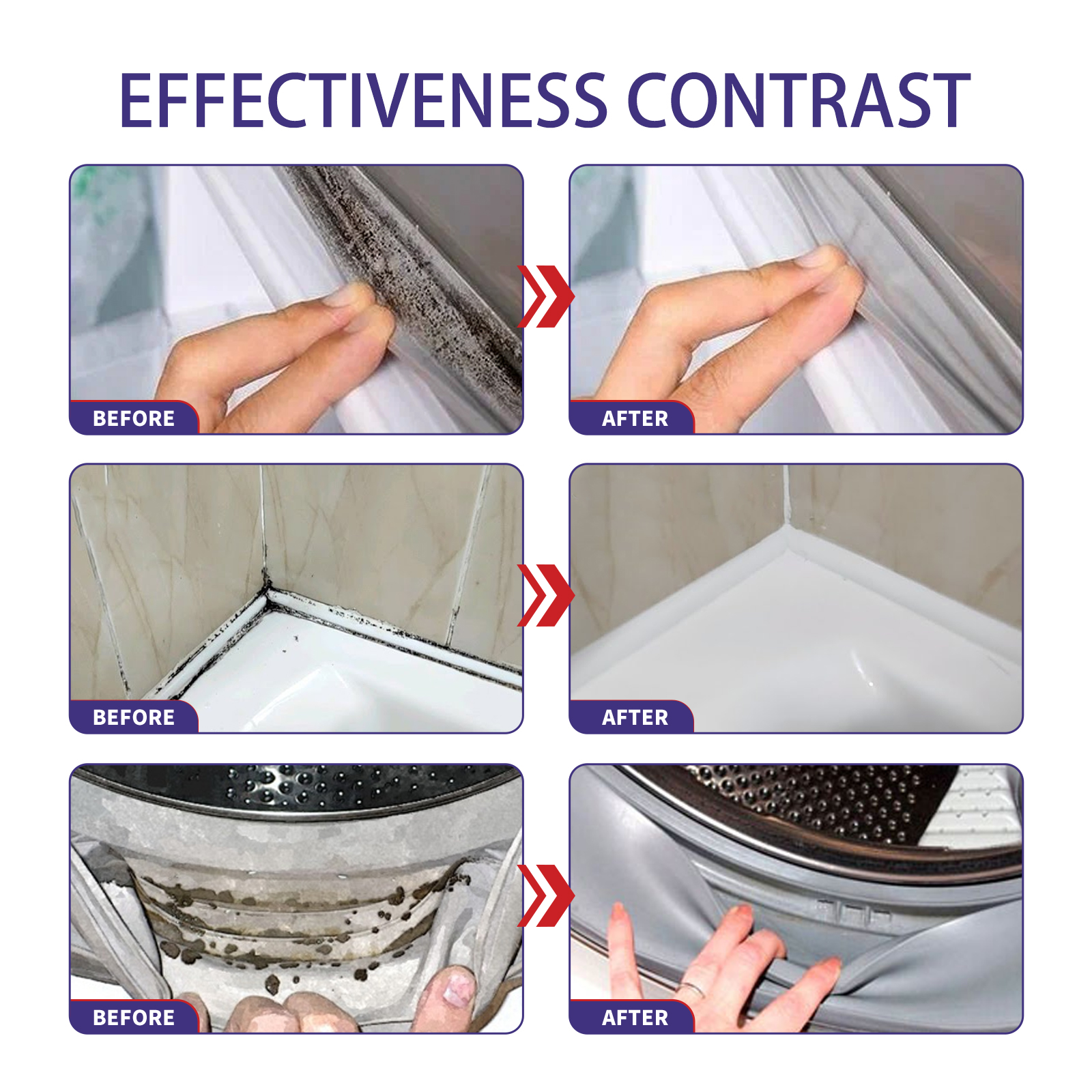 EFFECTIVENESS CONTRAST

BEFORE

AFTER

BEFORE

AFTER

BEFORE

AFTER