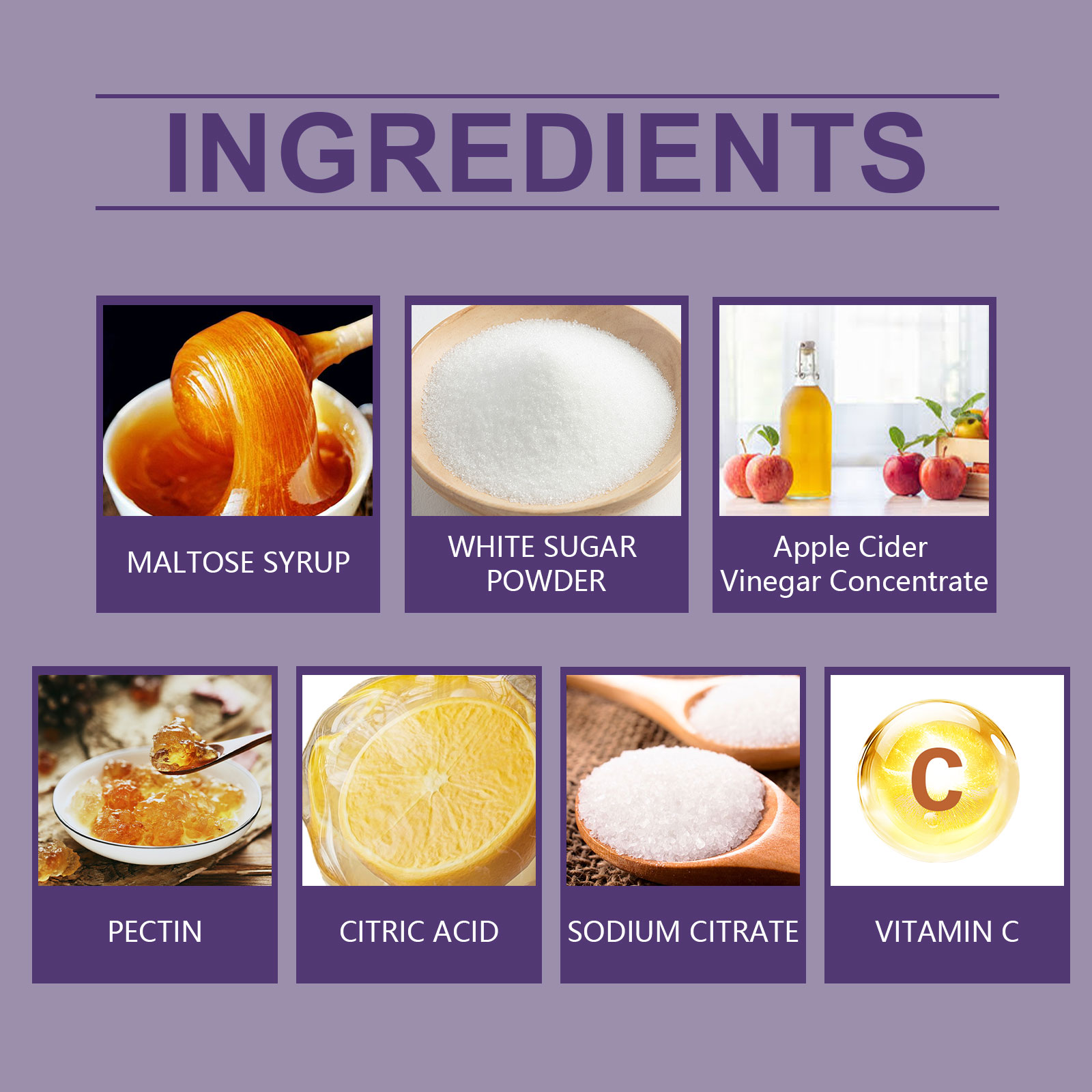 INGREDIENTS

MALTOSE SYRUP

WHITE SUGAR POWDER

Apple Cider Vinegar Concentrate

PECTIN

CITRIC ACID

SODIUM CITRATE

C

VITAMIN C