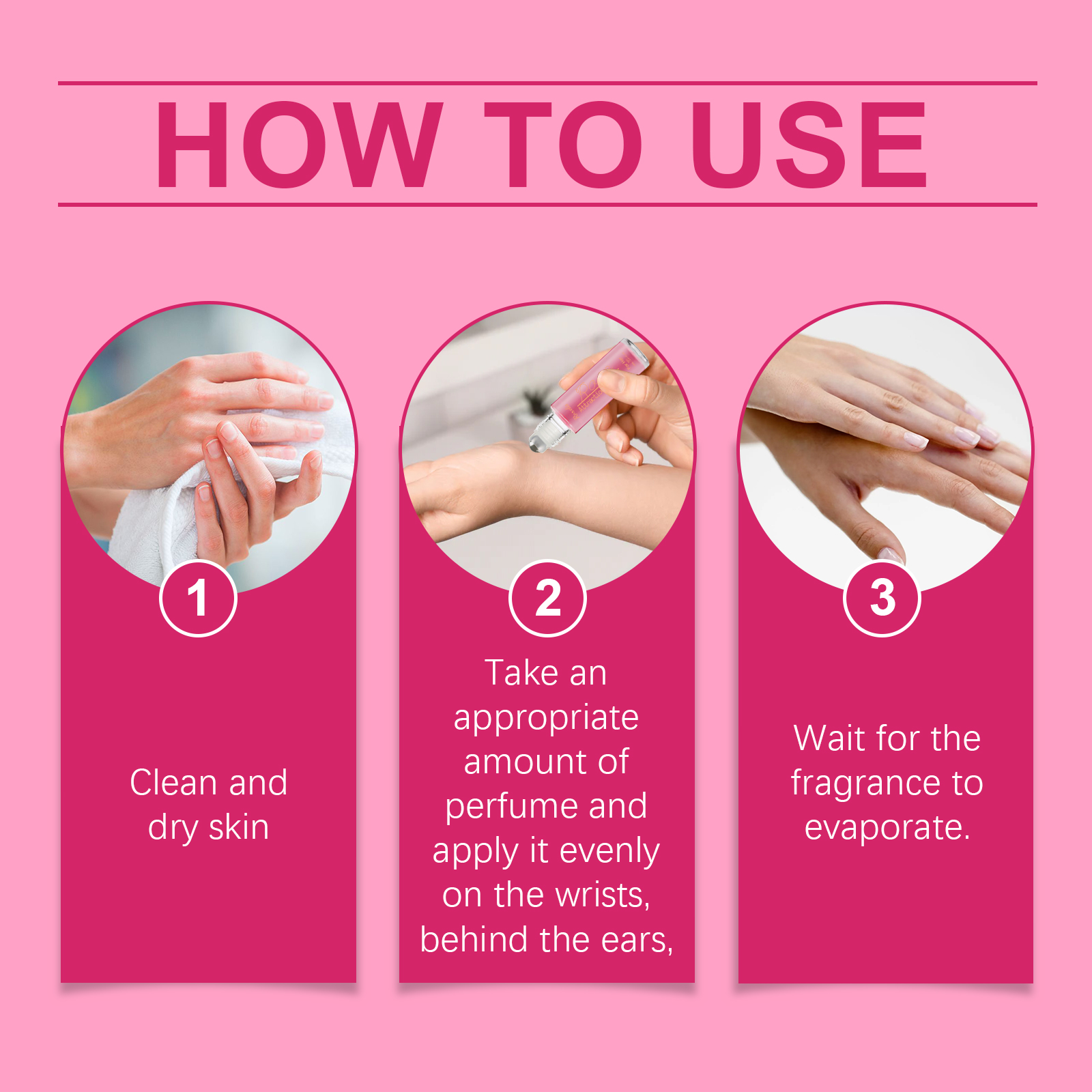 HOW TO USE

1

Clean and dry skin

2

Take an appropriate amount of perfume and apply it evenly on the wrists, behind the ears,

3

Wait for the fragrance to evaporate.