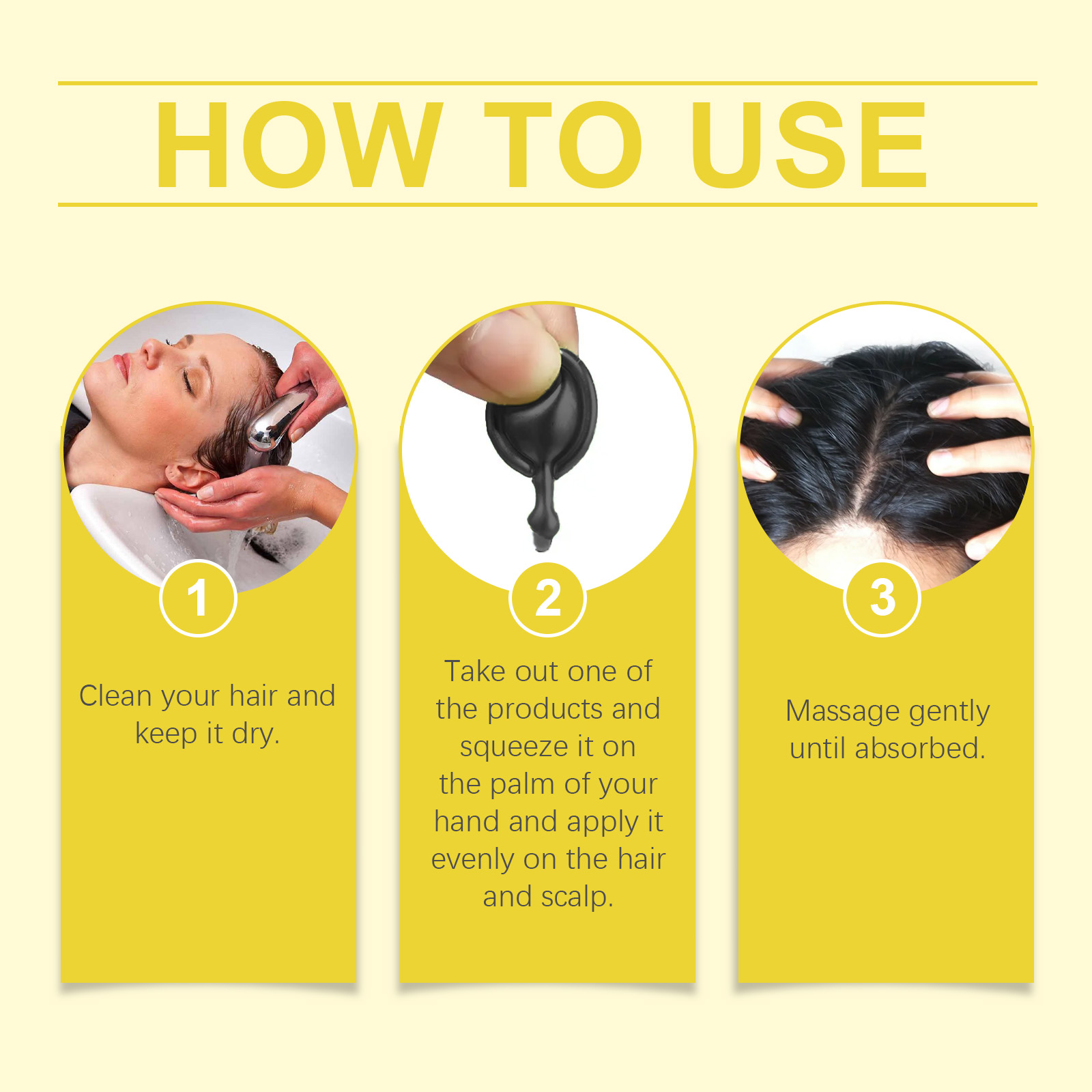 HOW TO USE

1

Clean your hair and keep it dry.

2

Take out one of the products and squeeze it on the palm of your hand and apply it evenly on the hair and scalp.

3

Massage gently until absorbed.