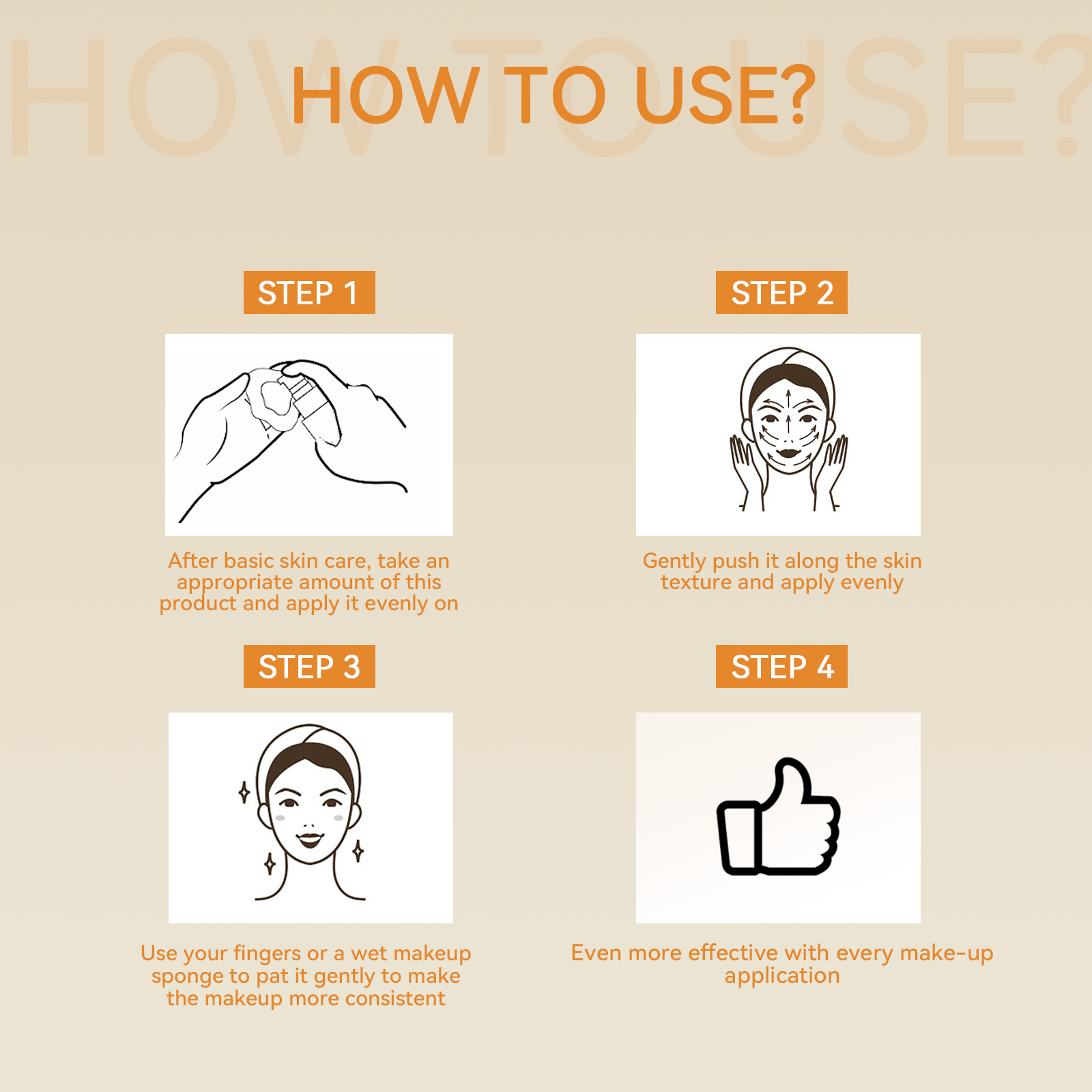 HOW TO USE?

HOW TO USE?

STEP 1

After basic skin care, take an appropriate amount of this product and apply it evenly on

STEP 2

Gently push it along the skin texture and apply evenly

STEP 3

Use your fingers or a wet makeup sponge to pat it gently to make the makeup more consistent

STEP 4

Even more effective with every make-up application