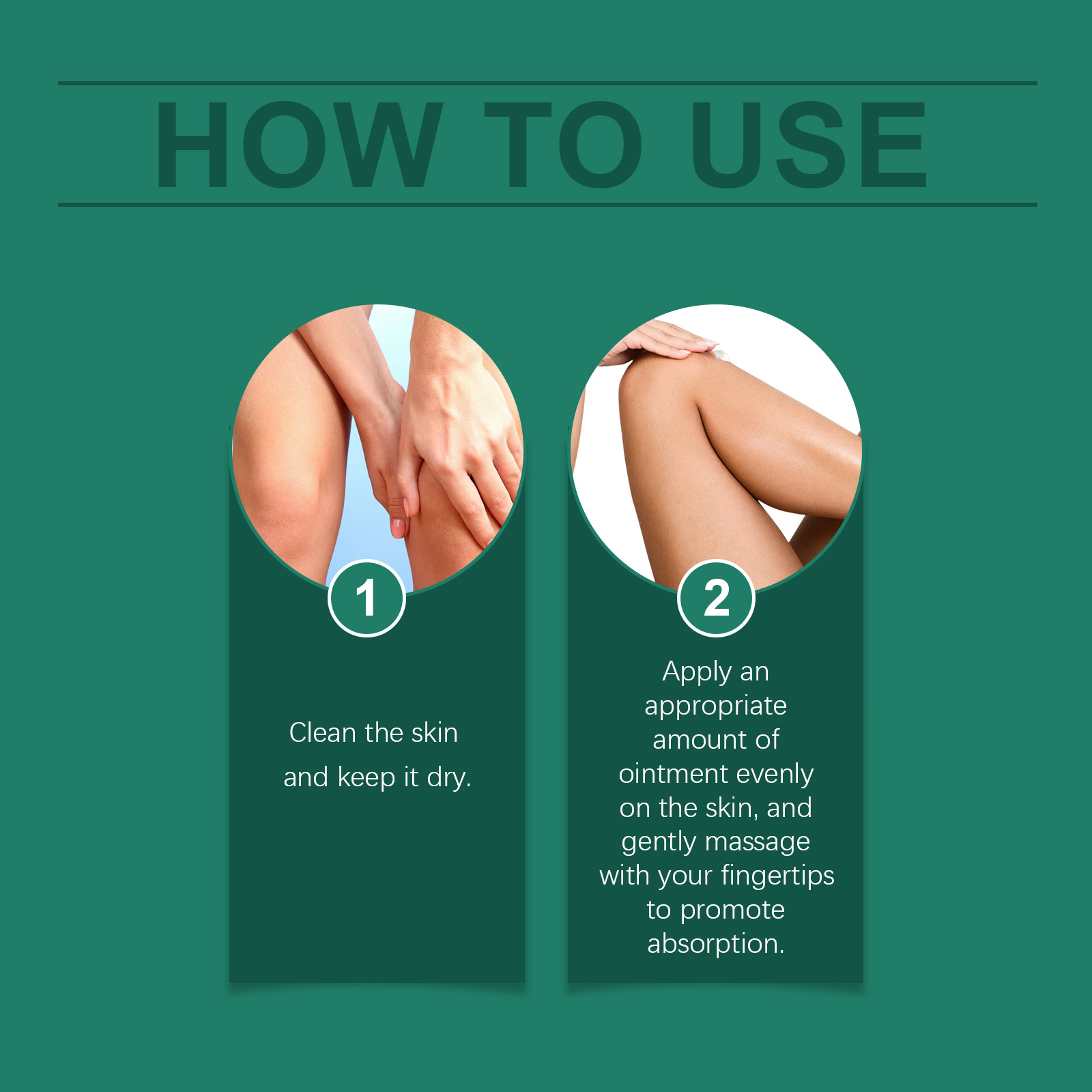 HOW TO USE

1

Clean the skin and keep it dry.

2

Apply an appropriate amount of ointment evenly on the skin, and gently massage with your fingertips to promote absorption.