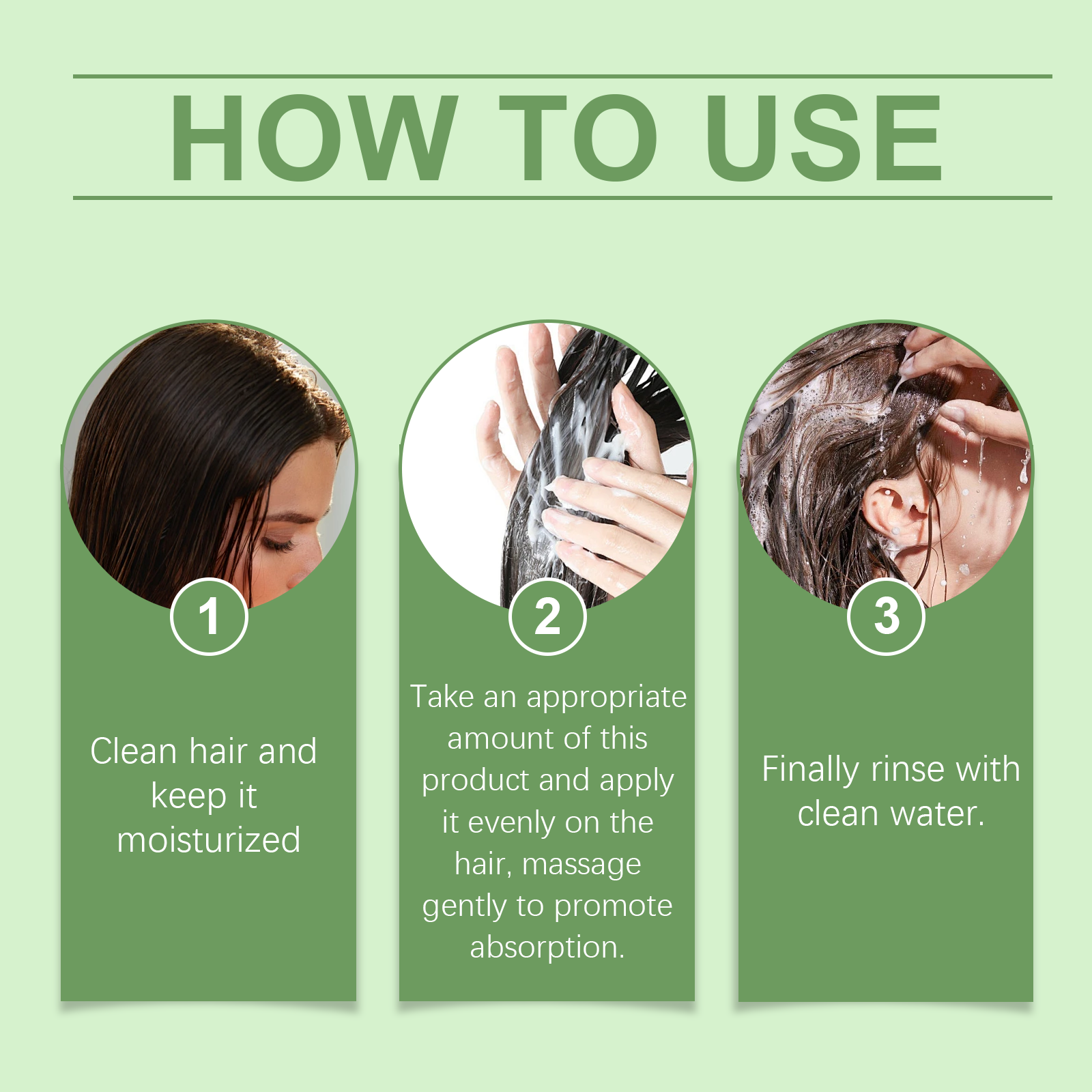 HOW TO USE

1

Clean hair and keep it moisturized

2

Take an appropriate amount of this product and apply it evenly on the hair, massage gently to promote absorption.

3

Finally rinse with clean water.