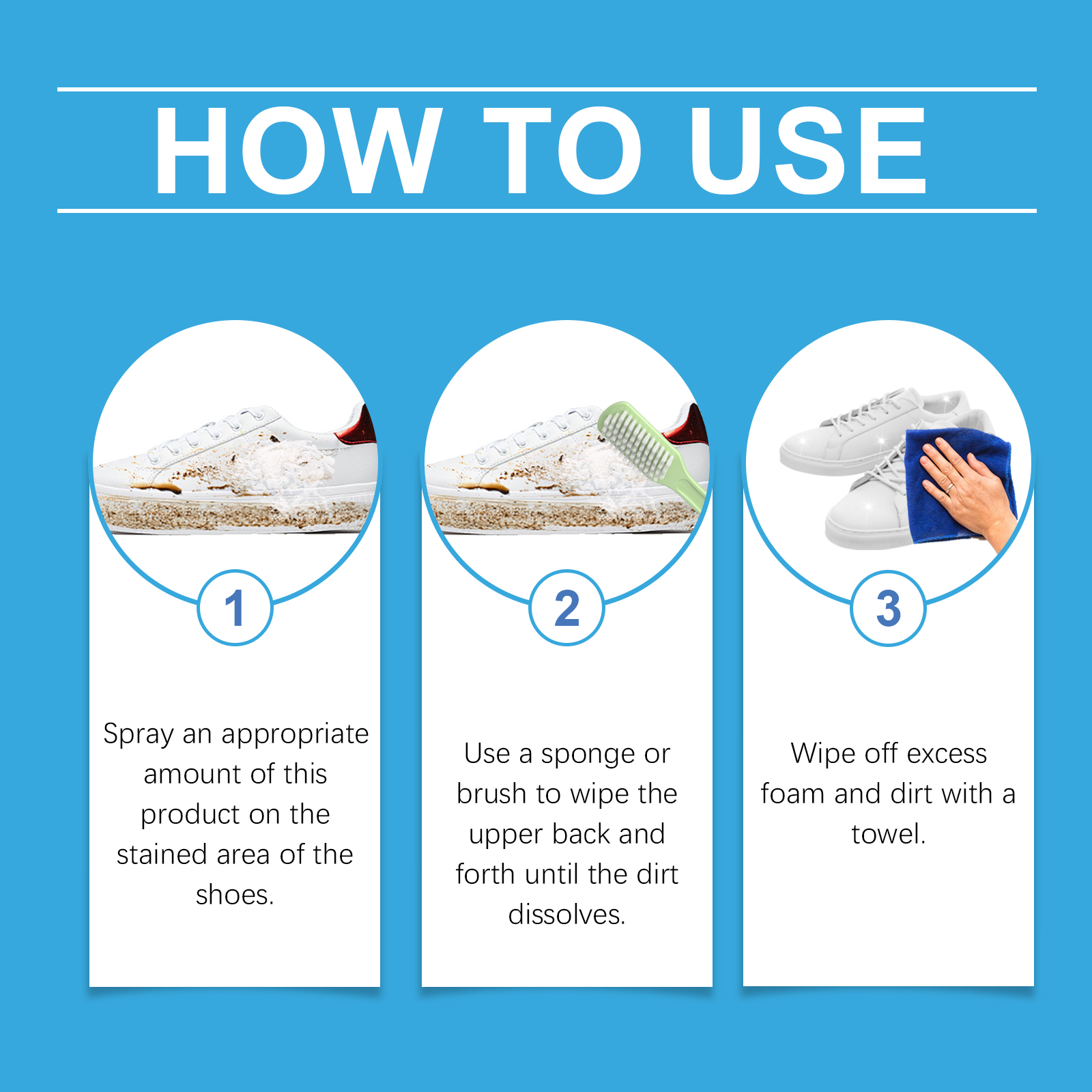 HOW TO USE

1

Spray an appropriate amount of this product on the stained area of the shoes.

2

Use a sponge or brush to wipe the upper back and forth until the dirt dissolves.

3

Wipe off excess foam and dirt with a towel.