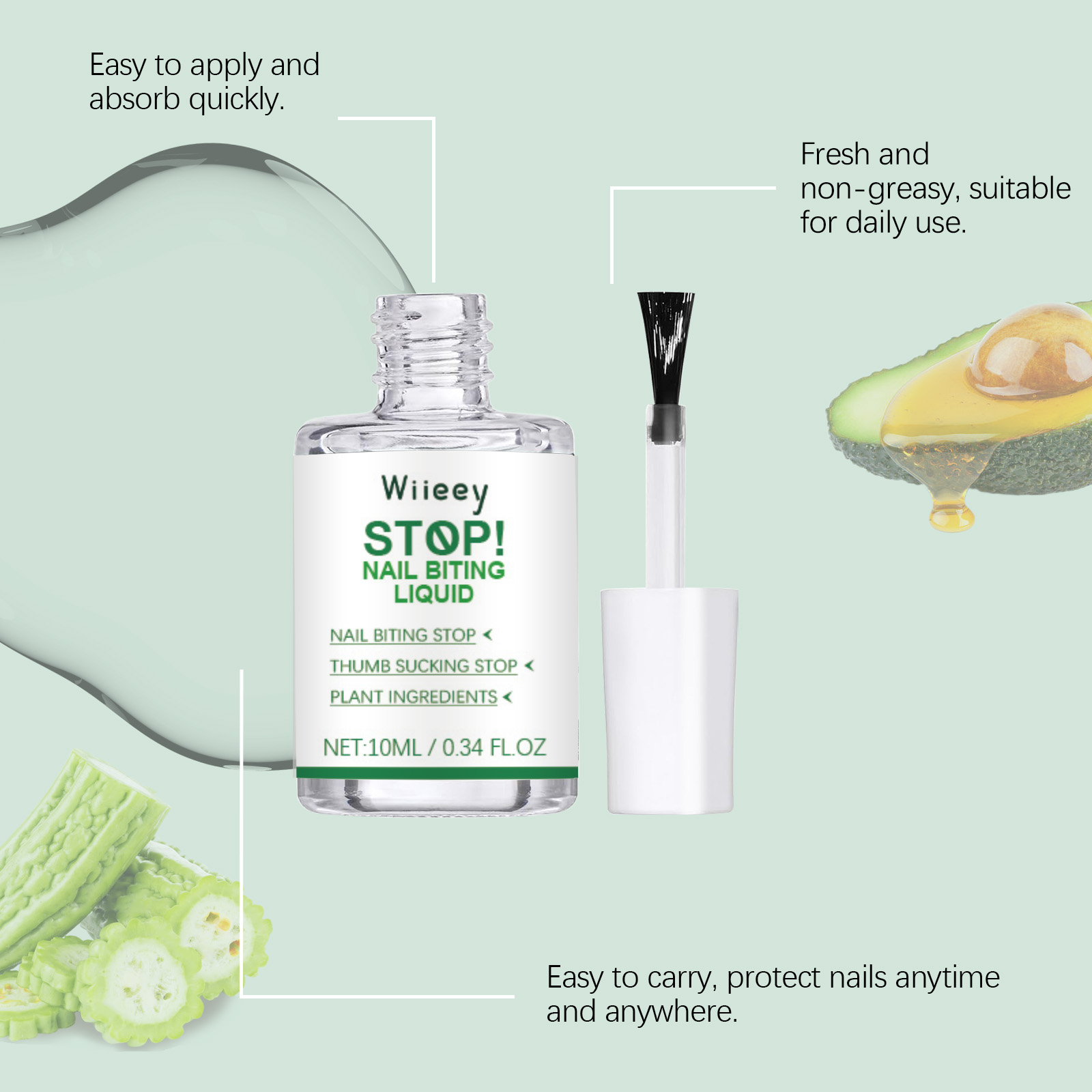 Easy to apply and absorb quickly.

Fresh and non-greasy, suitable for daily use.

Wiieey

STOP!
NAIL BITING LIQUID

NAIL BITING STOP
THUMB SUCKING STOP
PLANT INGREDIENTS

NET:10ML / 0.34 FL.OZ

Easy to carry, protect nails anytime and anywhere.