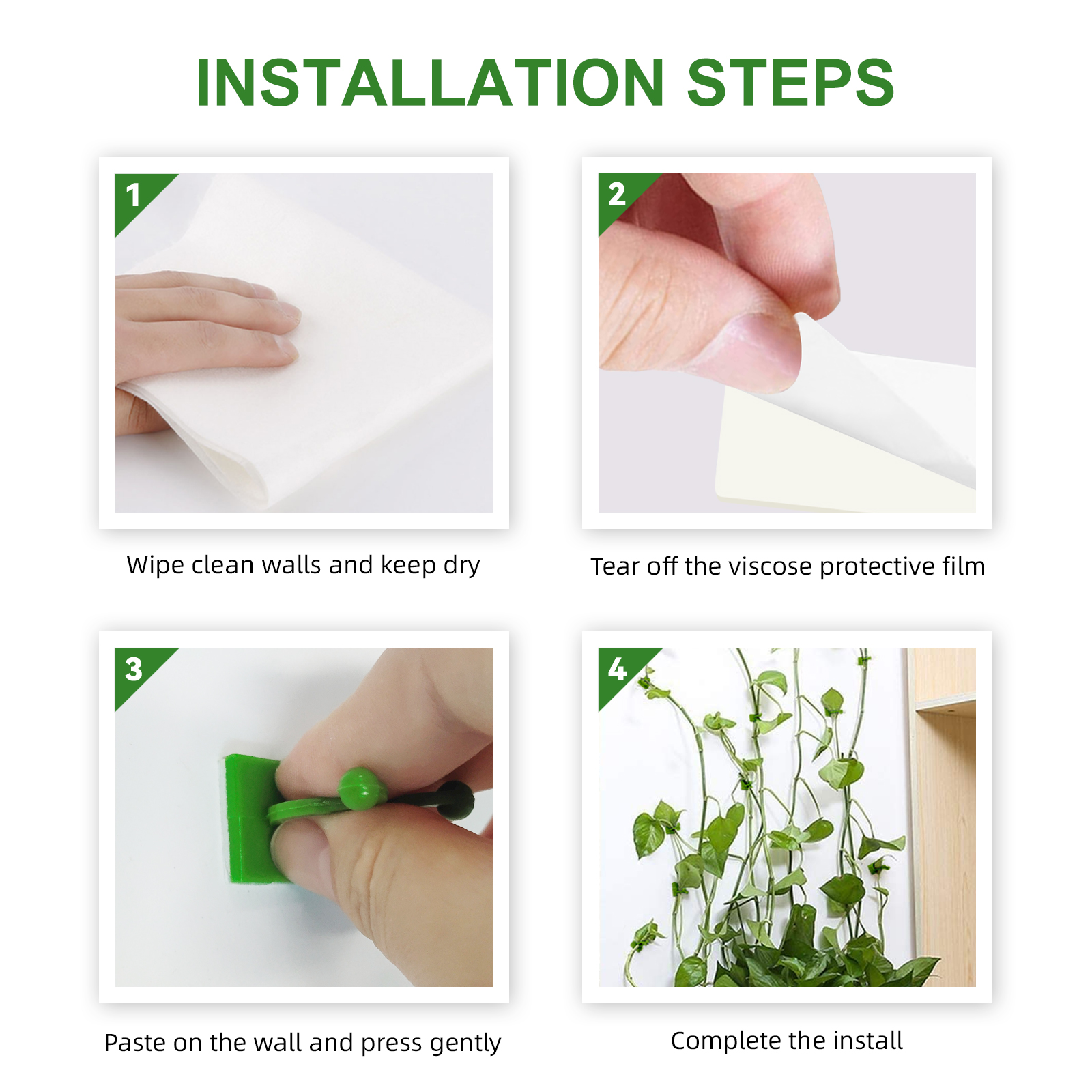 INSTALLATION STEPS

1

Wipe clean walls and keep dry

2

Tear off the viscose protective film

3

Paste on the wall and press gently

4

Complete the install