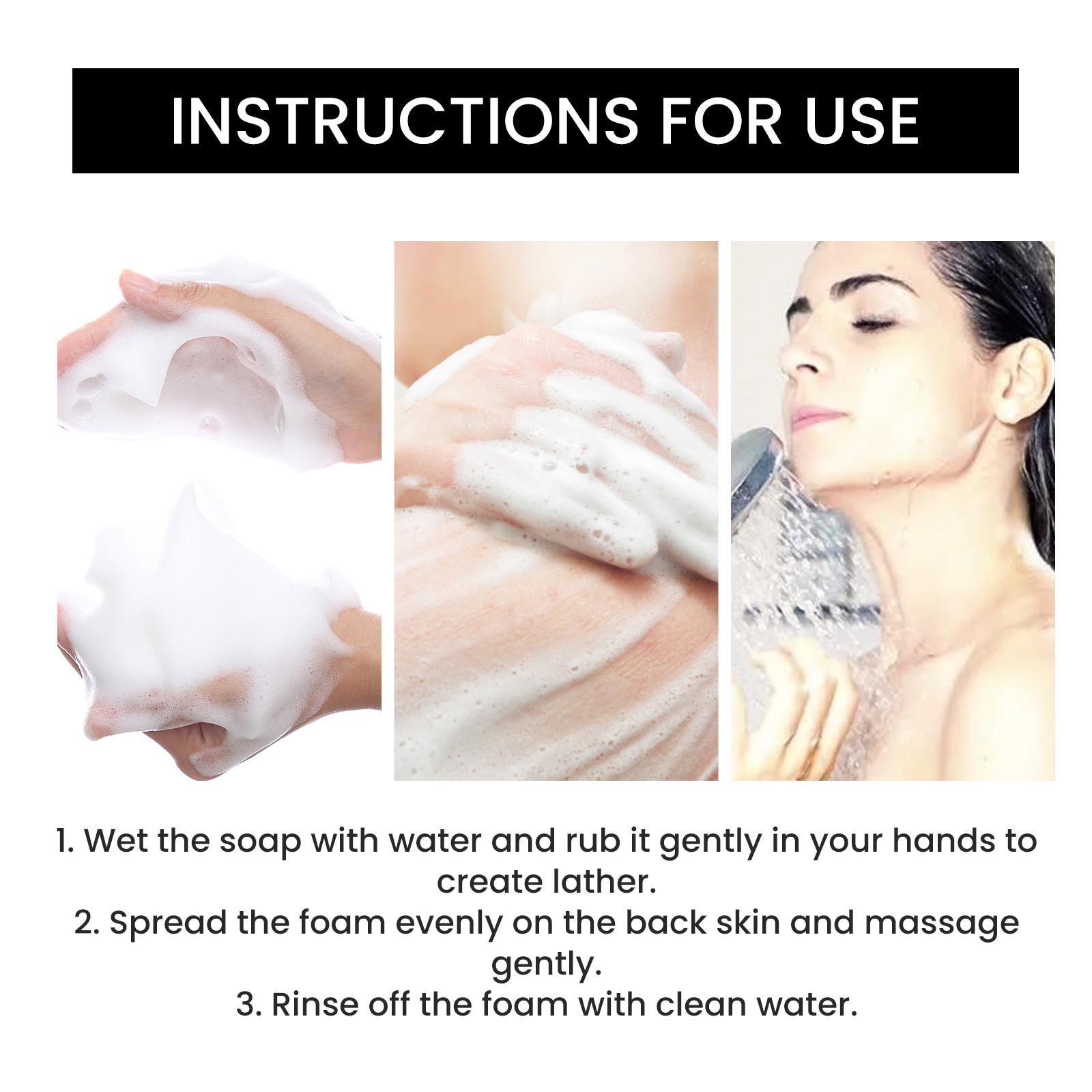 INSTRUCTIONS FOR USE

1. Wet the soap with water and rub it gently in your hands to create lather.
2. Spread the foam evenly on the back skin and massage gently.
3. Rinse off the foam with clean water.