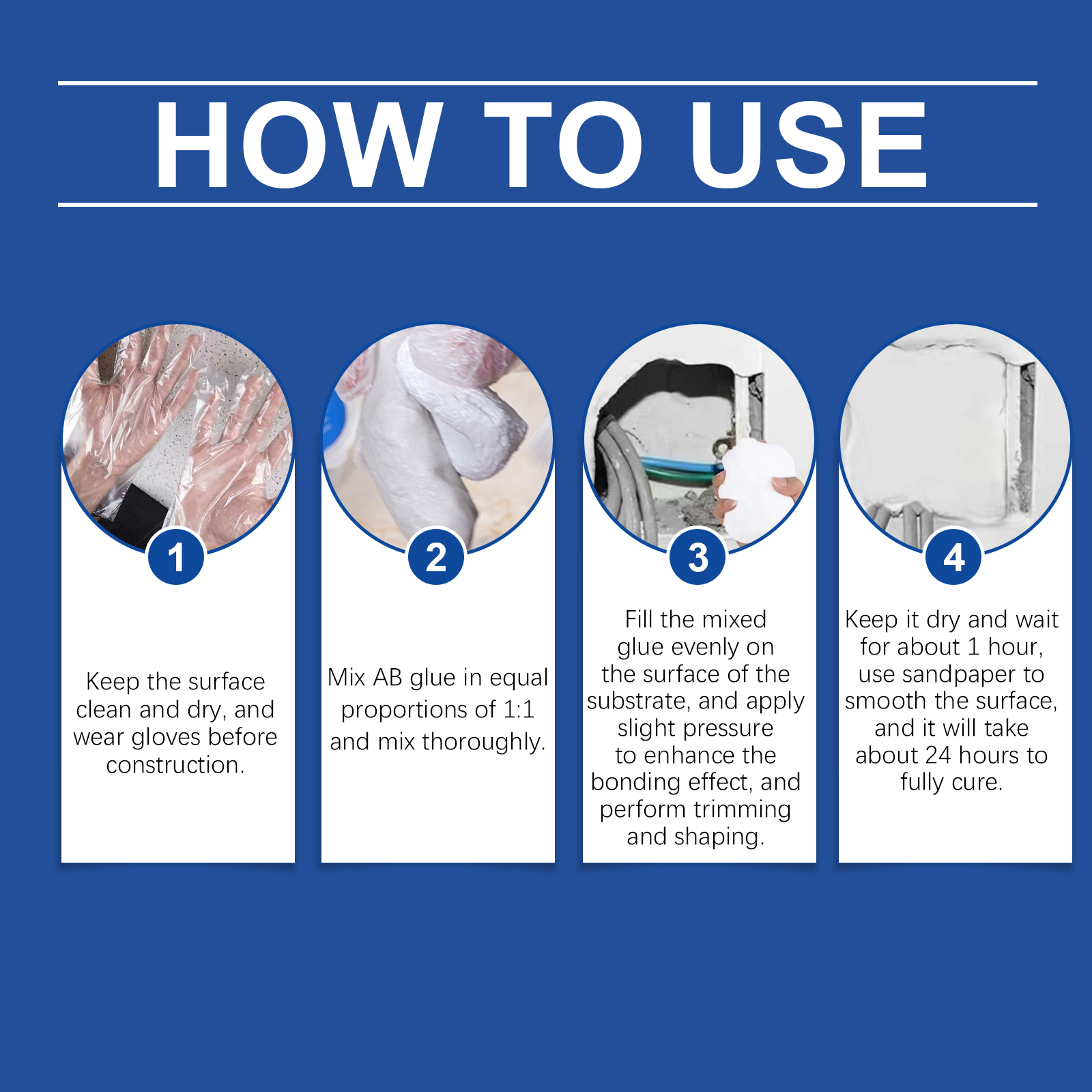 HOW TO USE

1

Keep the surface clean and dry, and wear gloves before construction.

2

Mix AB glue in equal proportions of 1:1 and mix thoroughly.

3

Fill the mixed glue evenly on the surface of the substrate, and apply slight pressure to enhance the bonding effect, and perform trimming and shaping.

4

Keep it dry and wait for about 1 hour, use sandpaper to smooth the surface, and it will take about 24 hours to fully cure.