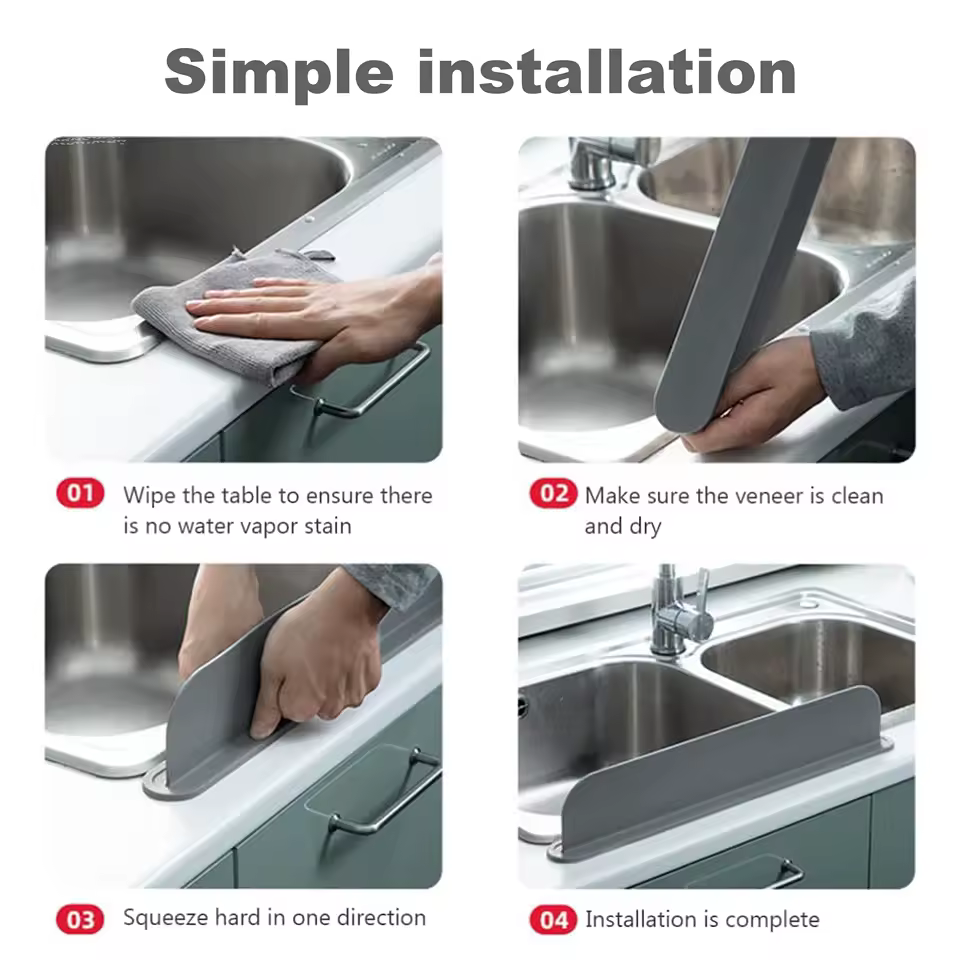 Simple installation

01 Wipe the table to ensure there is no water vapor stain

02 Make sure the veneer is clean and dry

03 Squeeze hard in one direction

04 Installation is complete