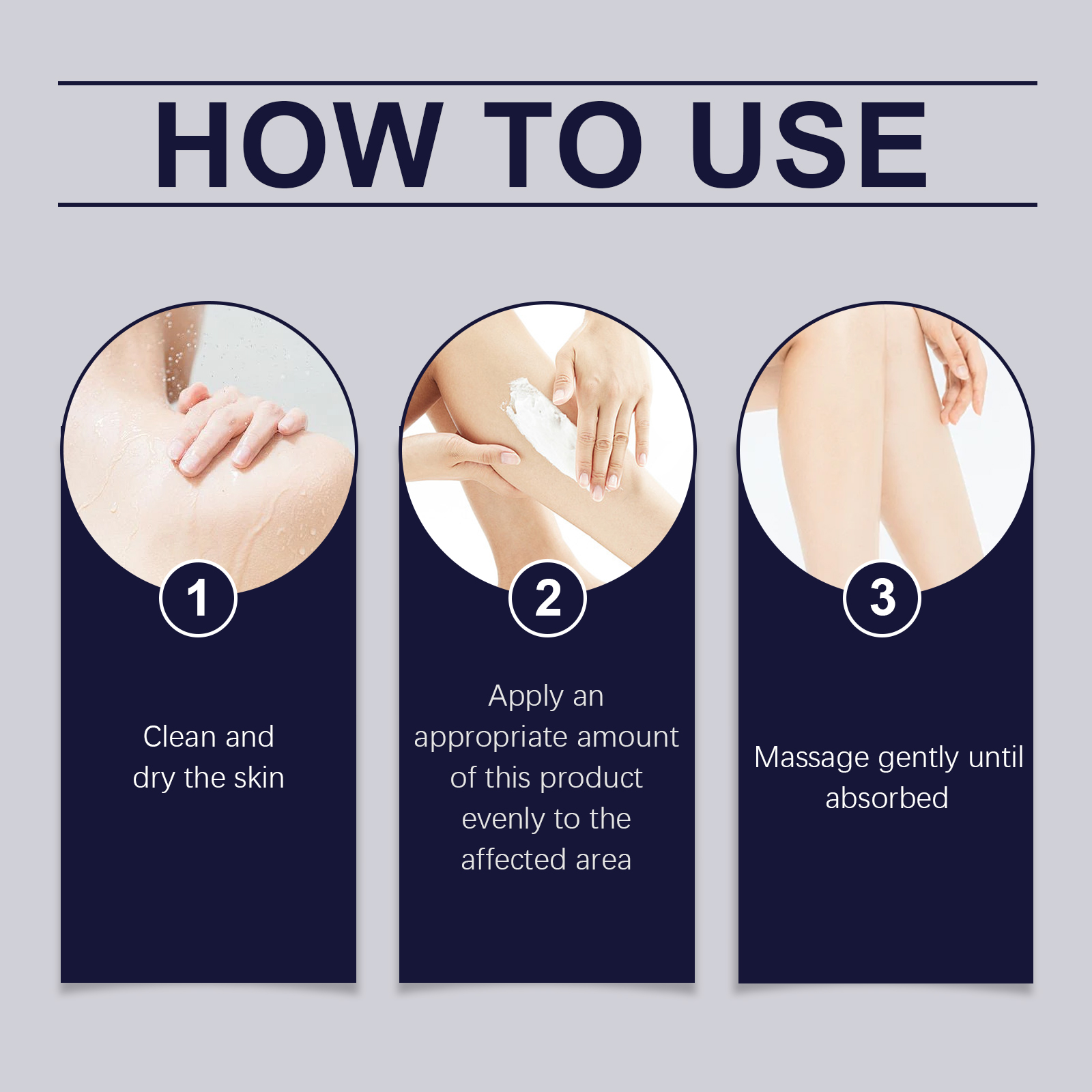 HOW TO USE

1

Clean and dry the skin

2

Apply an appropriate amount of this product evenly to the affected area

3

Massage gently until absorbed