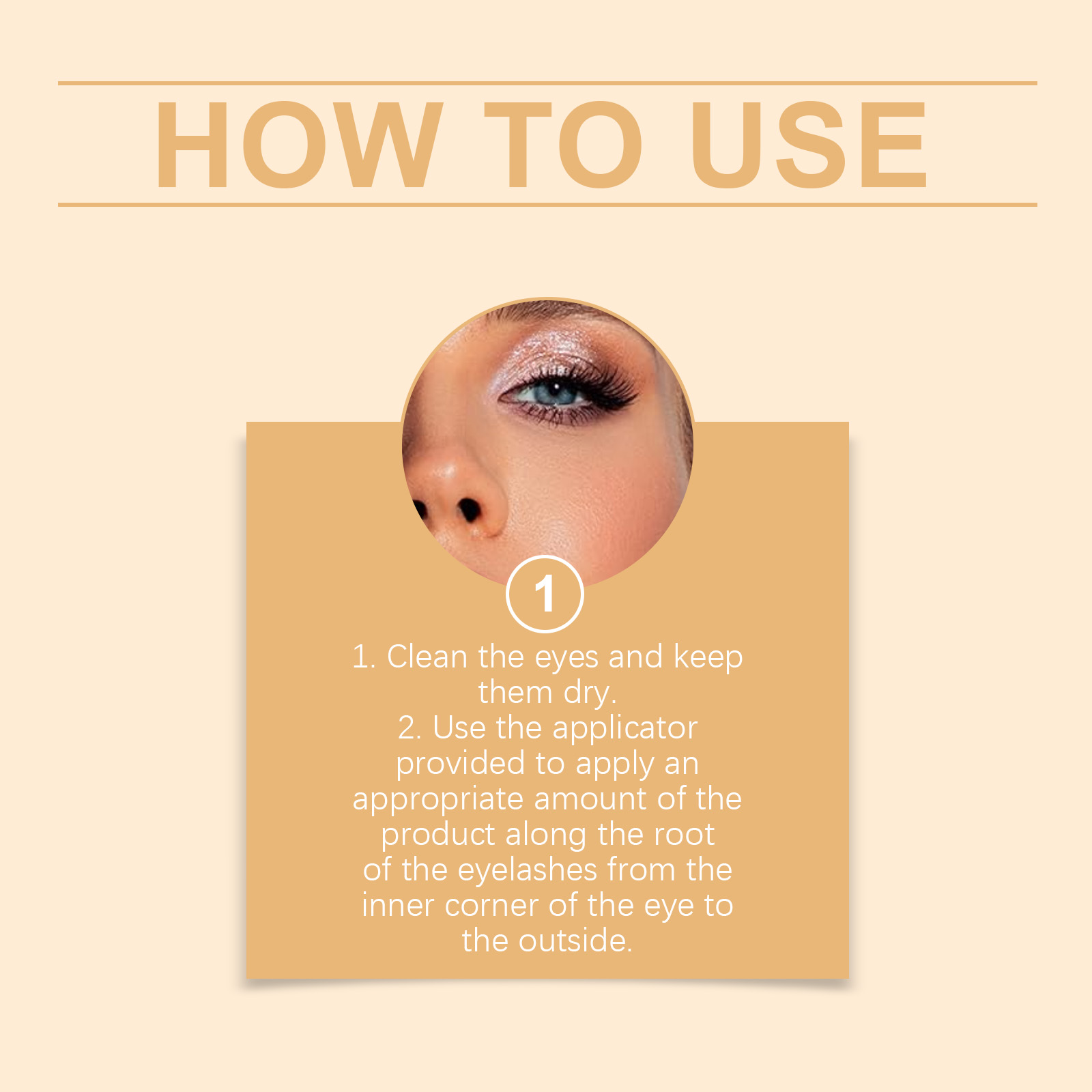 HOW TO USE

1

1. Clean the eyes and keep them dry.
2. Use the applicator provided to apply an appropriate amount of the product along the root of the eyelashes from the inner corner of the eye to the outside.