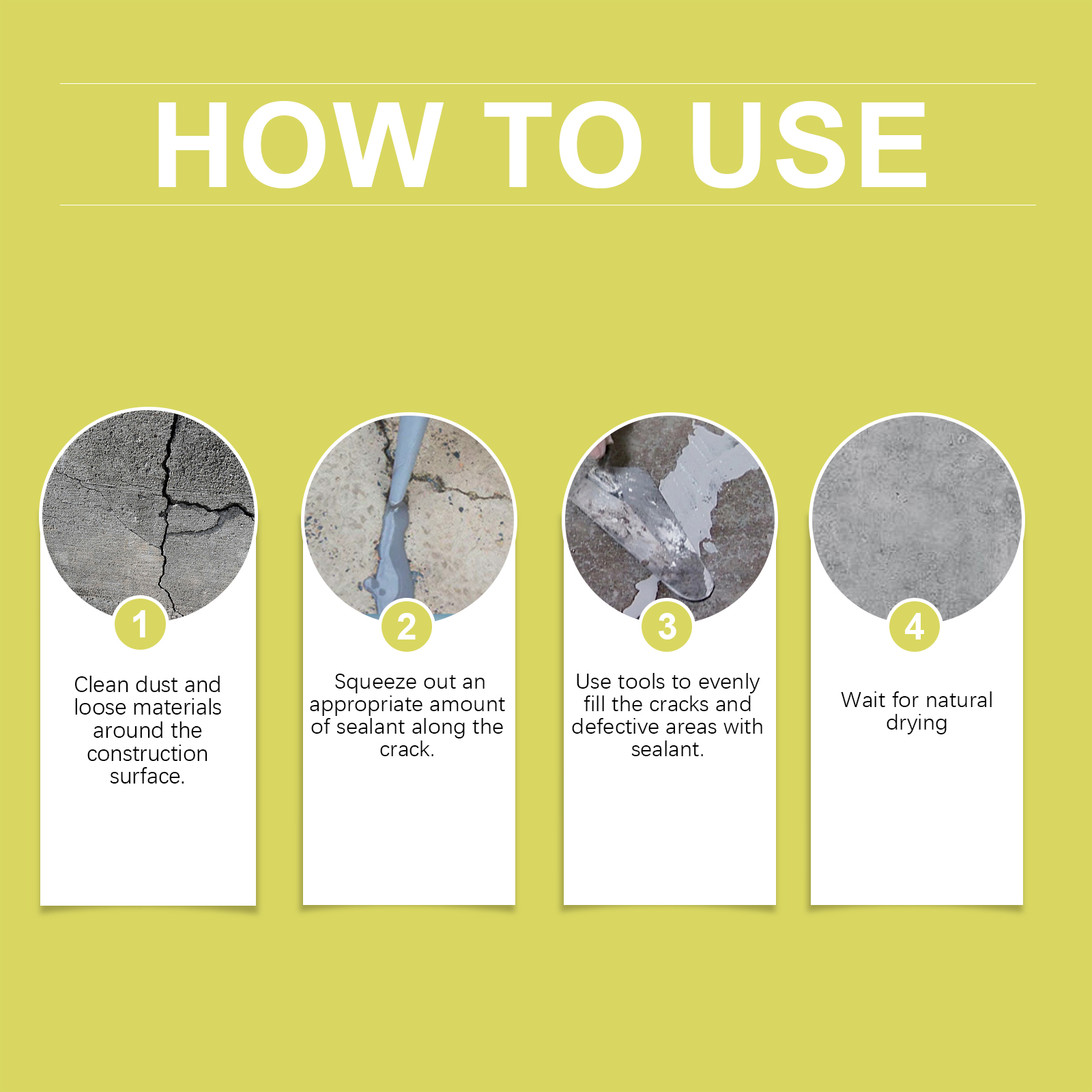 HOW TO USE

1

Clean dust and loose materials around the construction surface.

2

Squeeze out an appropriate amount of sealant along the crack.

3

Use tools to evenly fill the cracks and defective areas with sealant.

4

Wait for natural drying