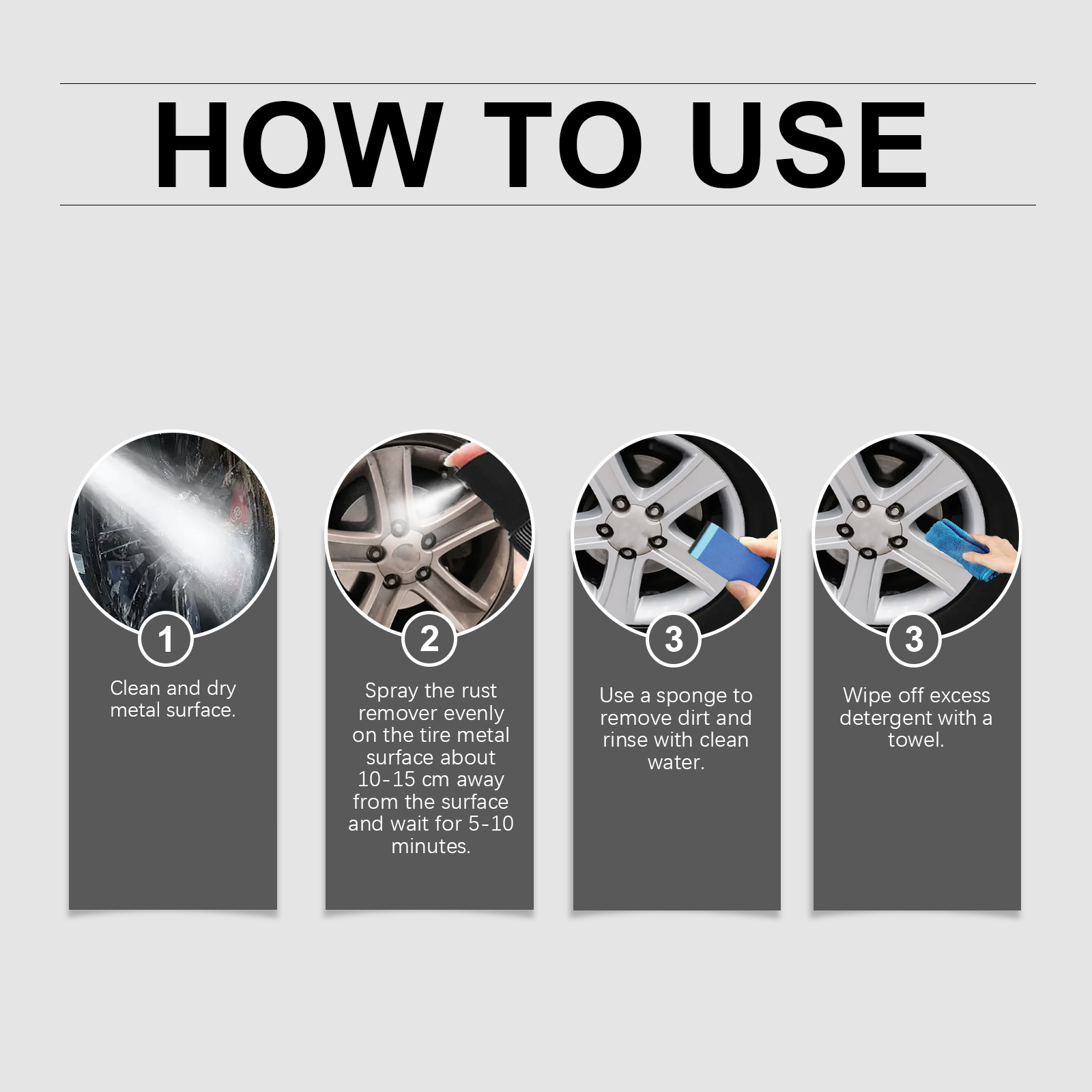 HOW TO USE

1
Clean and dry metal surface.

2
Spray the rust remover evenly on the tire metal surface about 10-15 cm away from the surface and wait for 5-10 minutes.

3
Use a sponge to remove dirt and rinse with clean water.

3
Wipe off excess detergent with a towel.