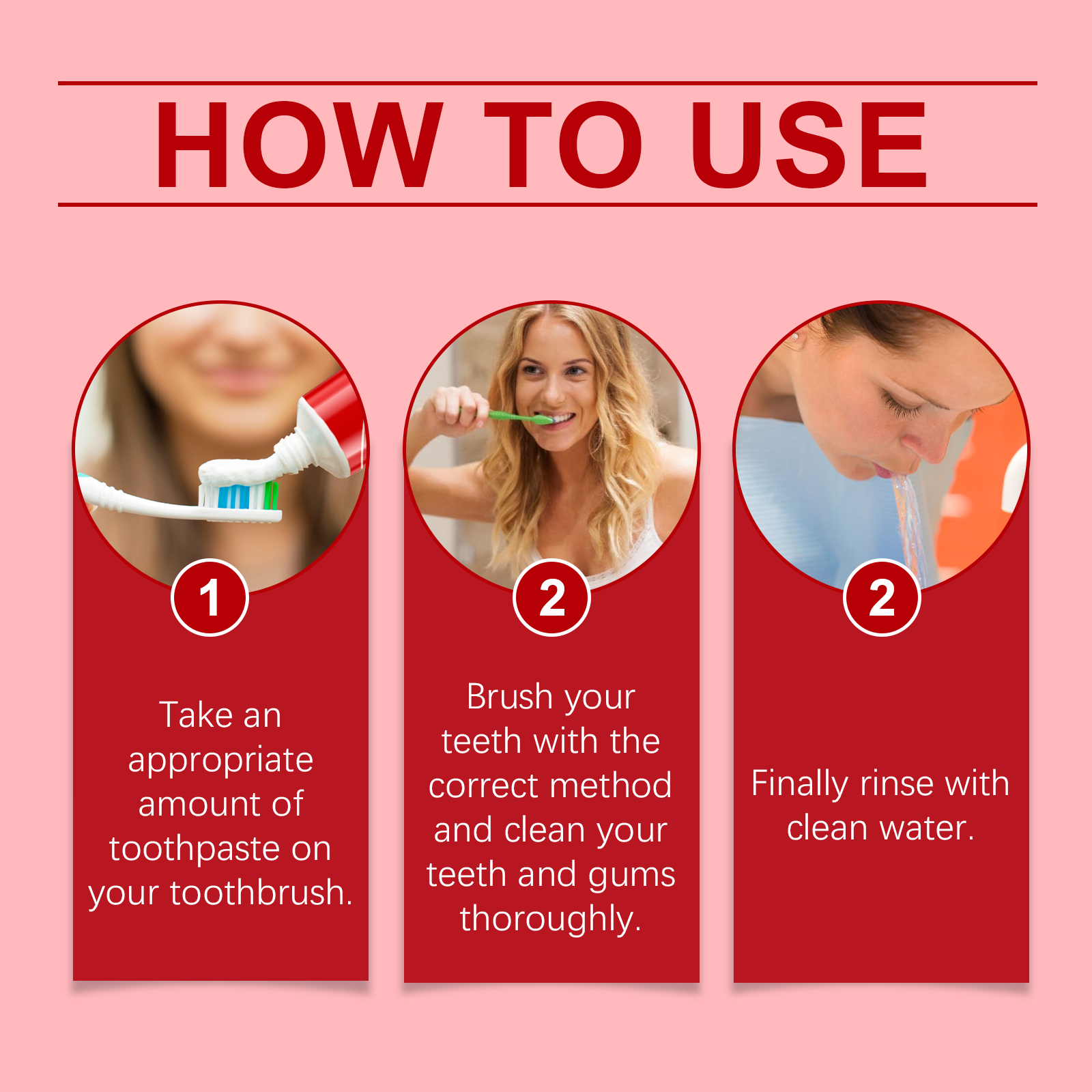 HOW TO USE

1

Take an appropriate amount of toothpaste on your toothbrush.

2

Brush your teeth with the correct method and clean your teeth and gums thoroughly.

2

Finally rinse with clean water.