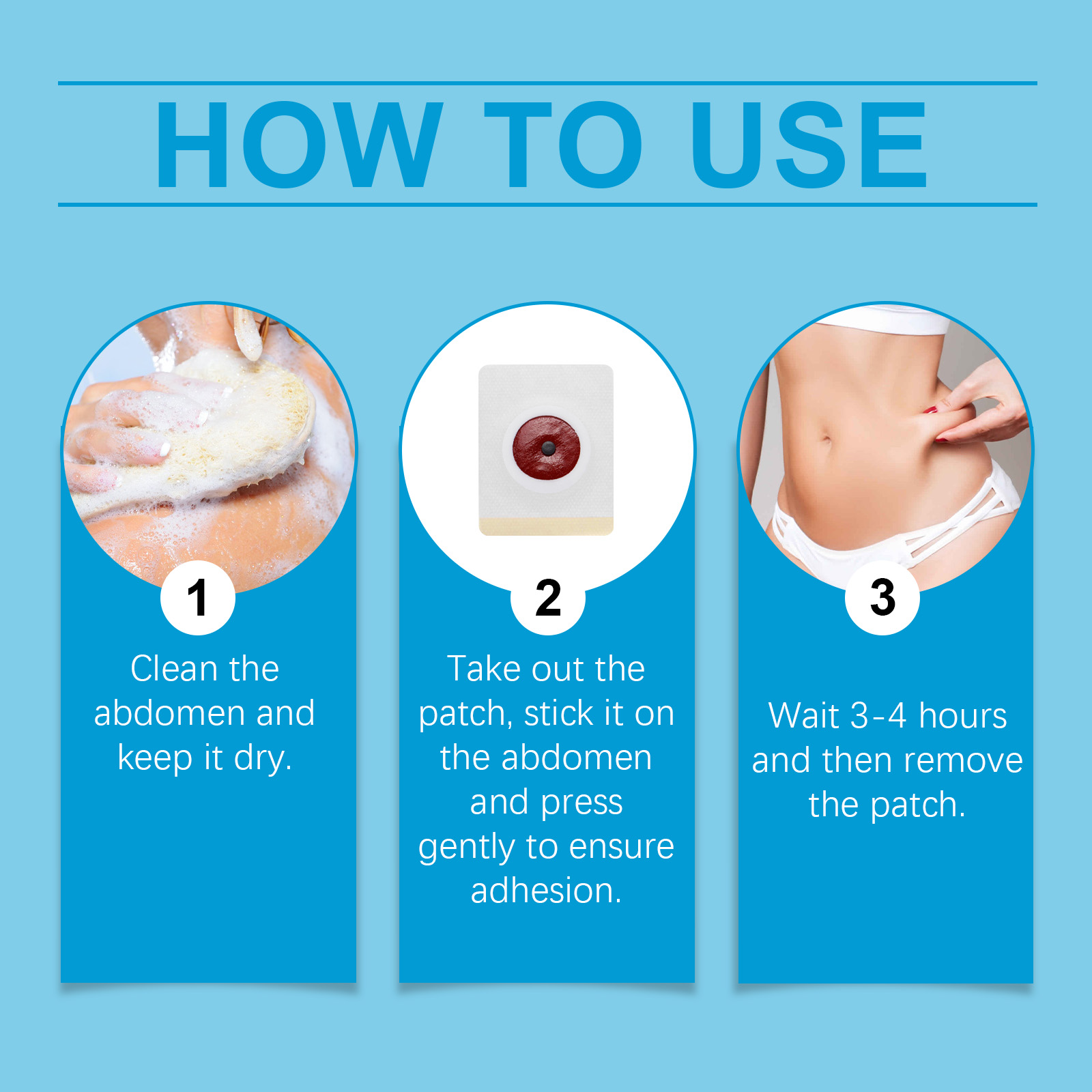 HOW TO USE

1

Clean the abdomen and keep it dry.

2

Take out the patch, stick it on the abdomen and press gently to ensure adhesion.

3

Wait 3-4 hours and then remove the patch.