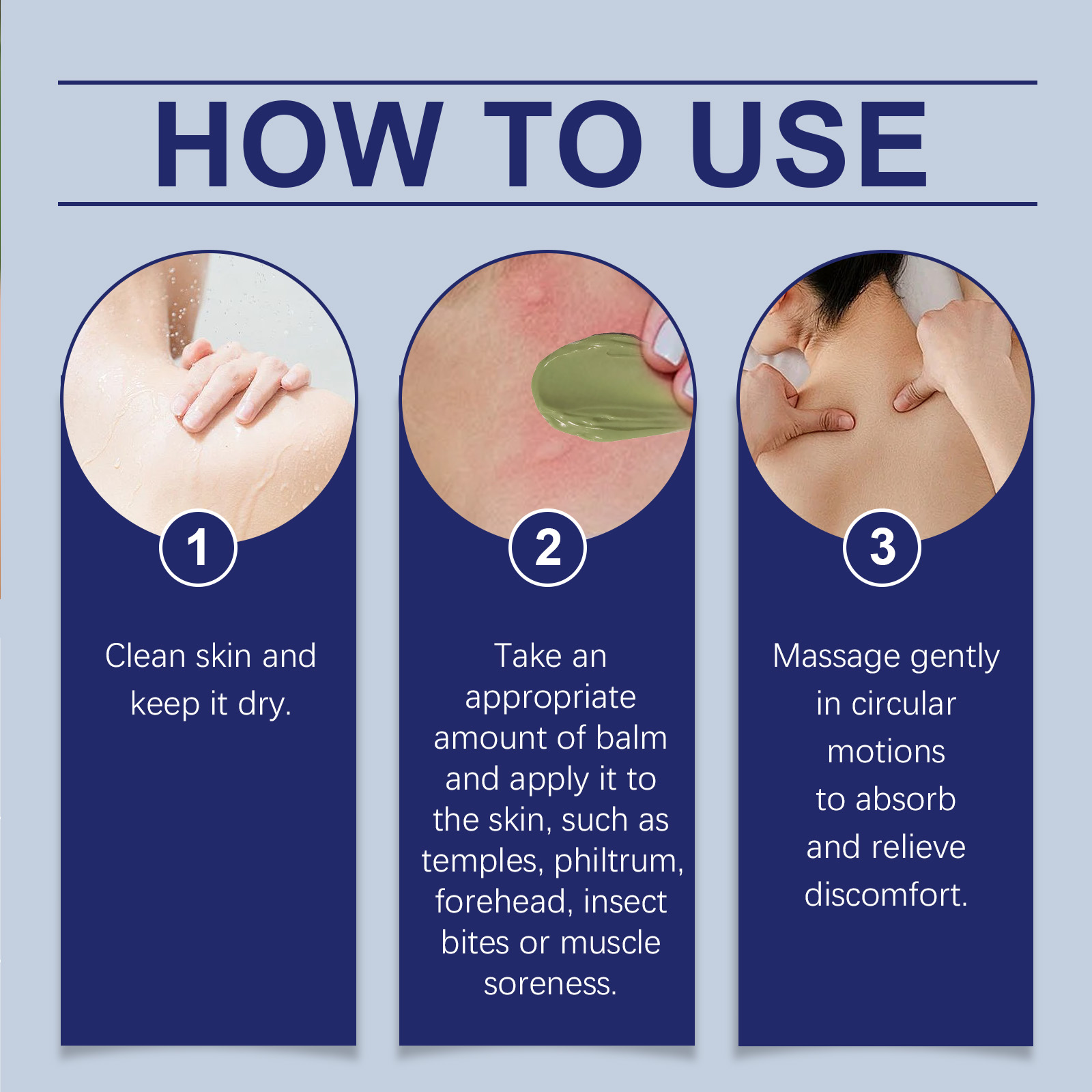 HOW TO USE

1

Clean skin and keep it dry.

2

Take an appropriate amount of balm and apply it to the skin, such as temples, philtrum, forehead, insect bites or muscle soreness.

3

Massage gently in circular motions to absorb and relieve discomfort.