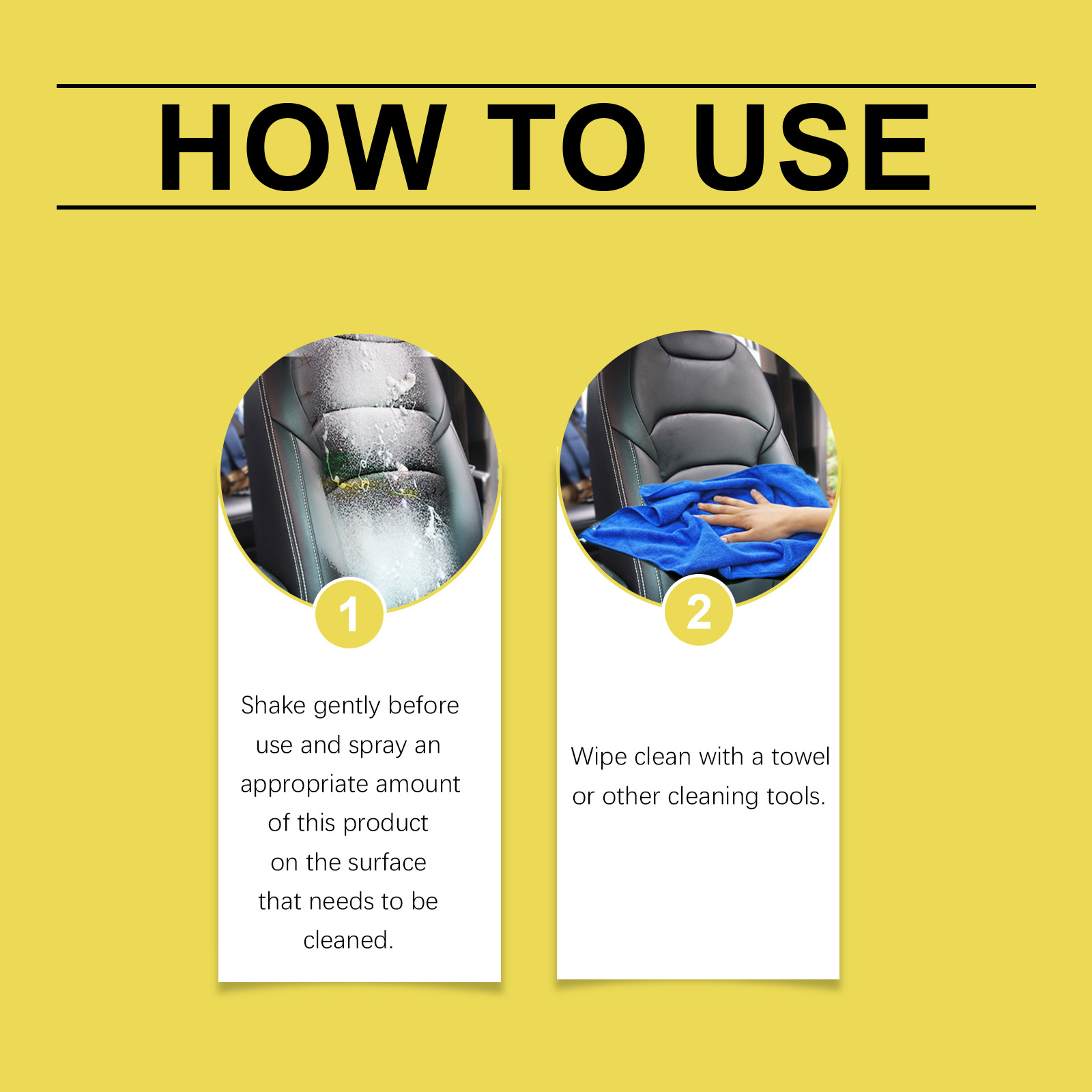 HOW TO USE

1

Shake gently before use and spray an appropriate amount of this product on the surface that needs to be cleaned.

2

Wipe clean with a towel or other cleaning tools.