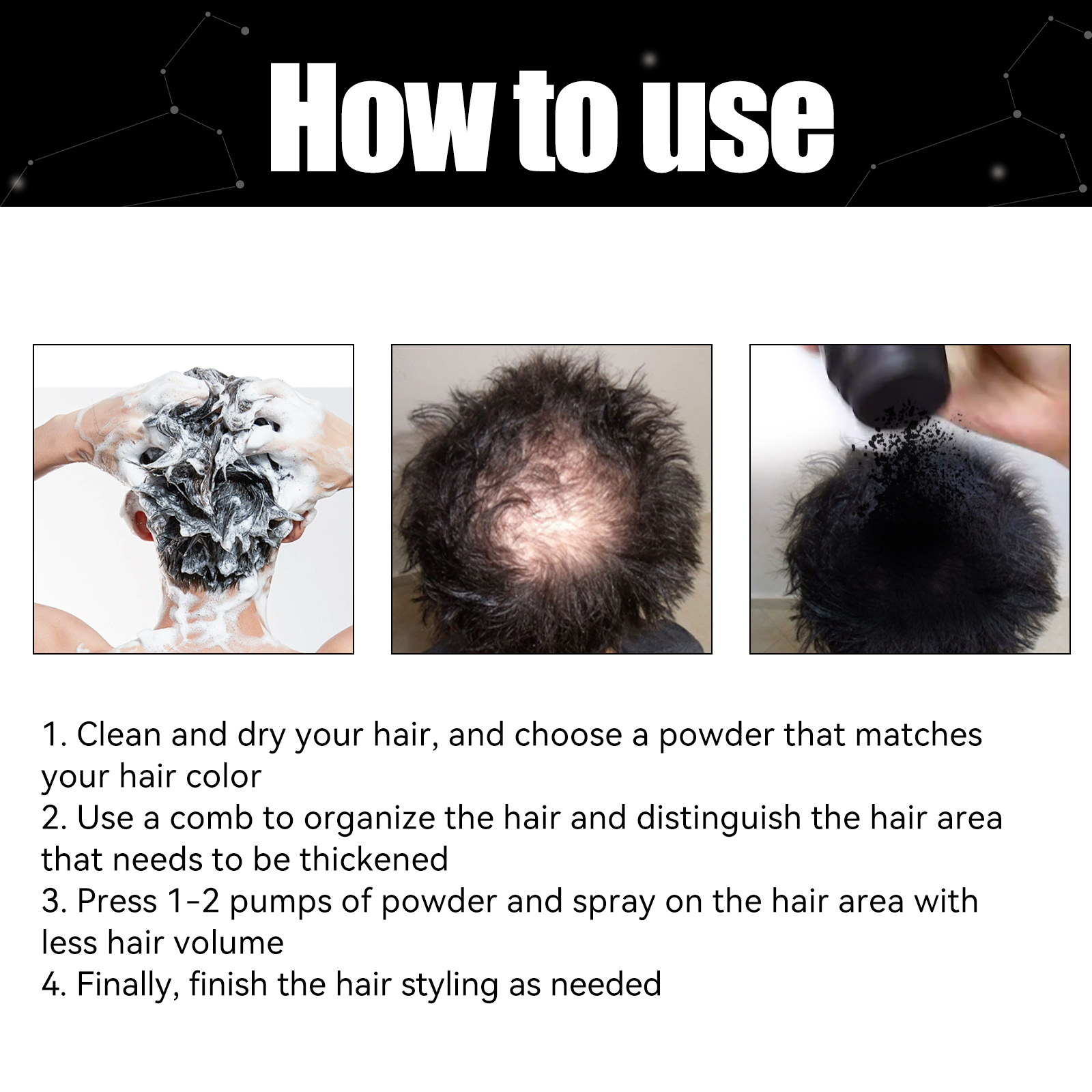 How to use

1. Clean and dry your hair, and choose a powder that matches your hair color
2. Use a comb to organize the hair and distinguish the hair area that needs to be thickened
3. Press 1-2 pumps of powder and spray on the hair area with less hair volume
4. Finally, finish the hair styling as needed