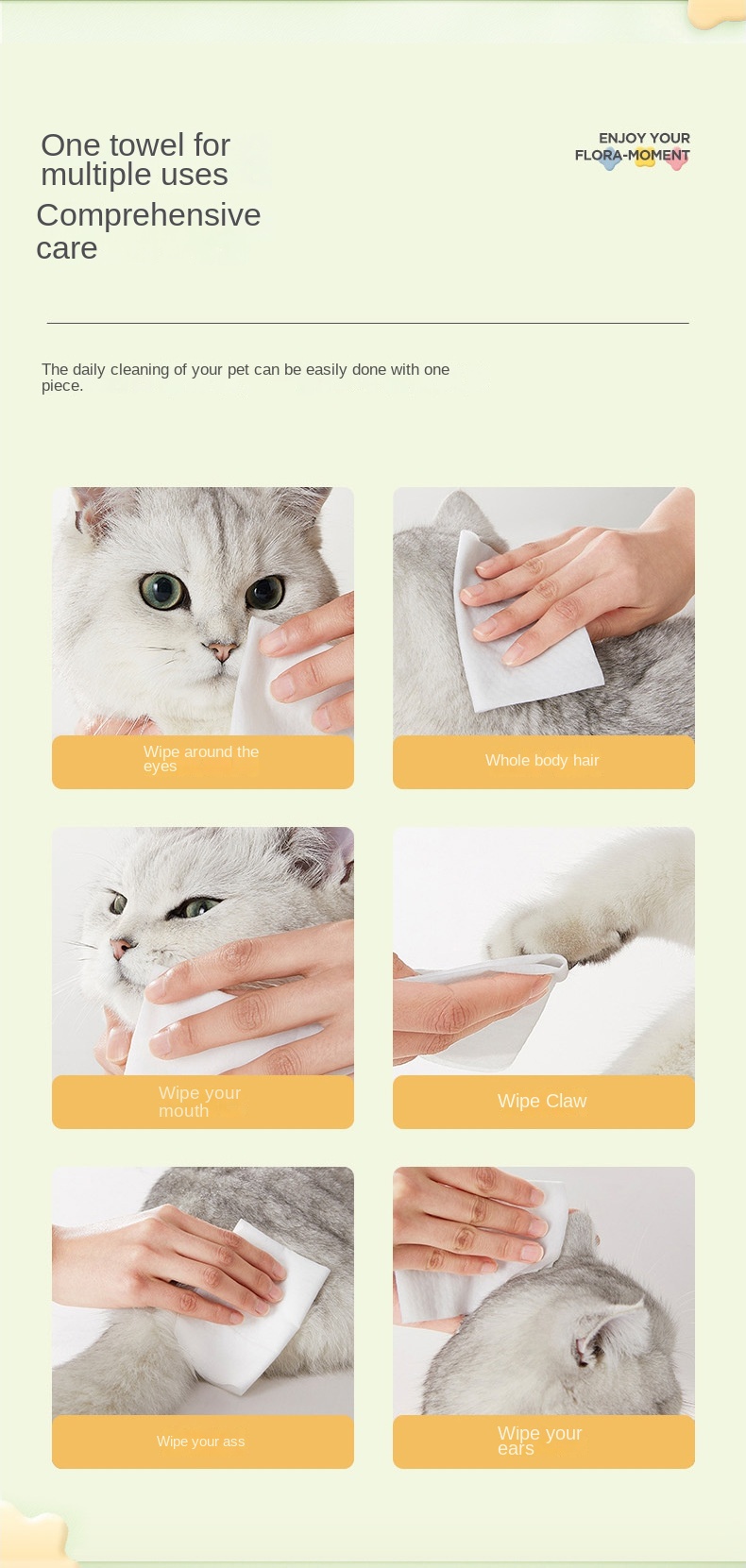 One towel for multiple uses
Comprehensive care

ENJOY YOUR FLORA-MOMENT

The daily cleaning of your pet can be easily done with one piece.

Wipe around the eyes

Whole body hair

Wipe your mouth

Wipe Claw

Wipe your ass

Wipe your ears