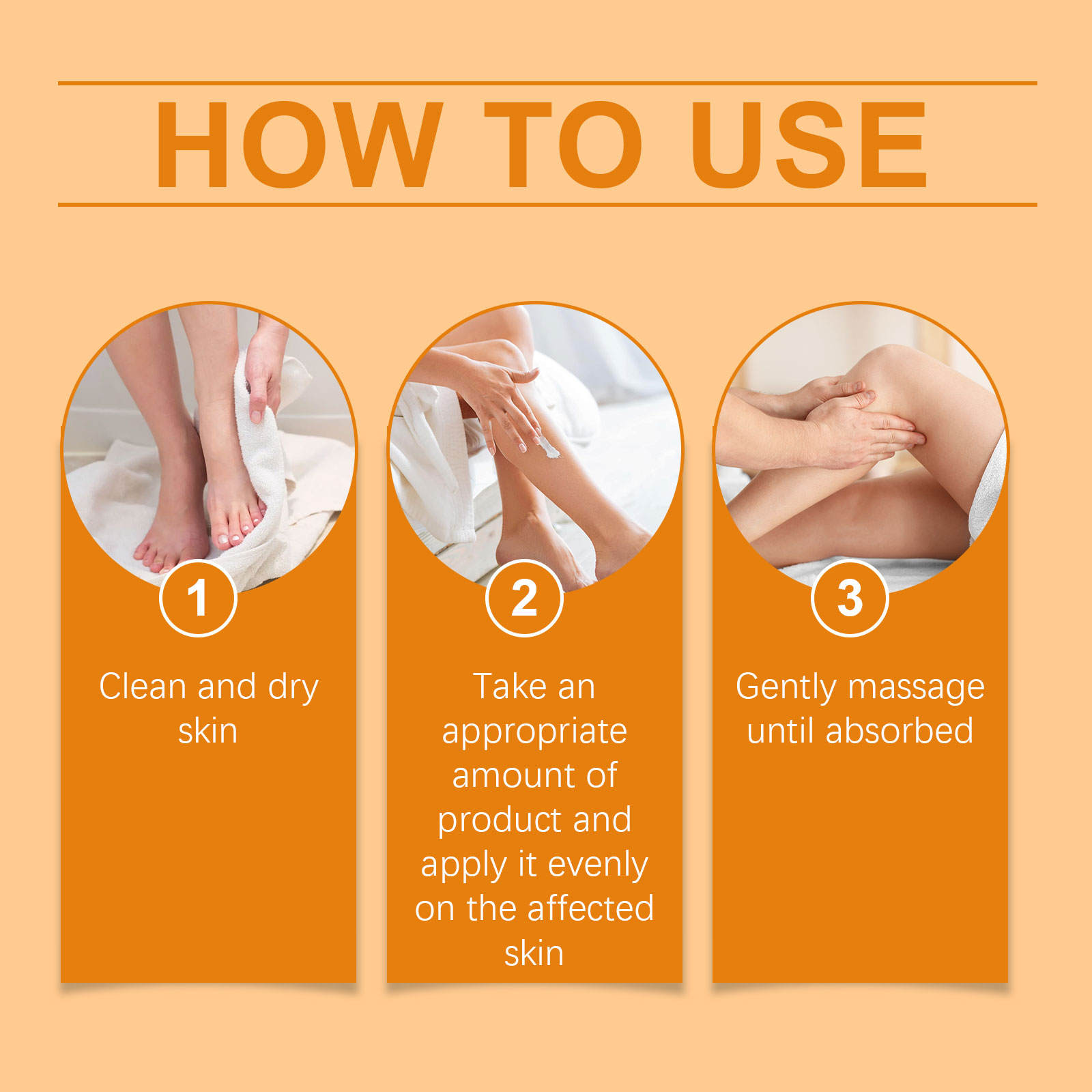 HOW TO USE

1

Clean and dry skin

2

Take an appropriate amount of product and apply it evenly on the affected skin

3

Gently massage until absorbed