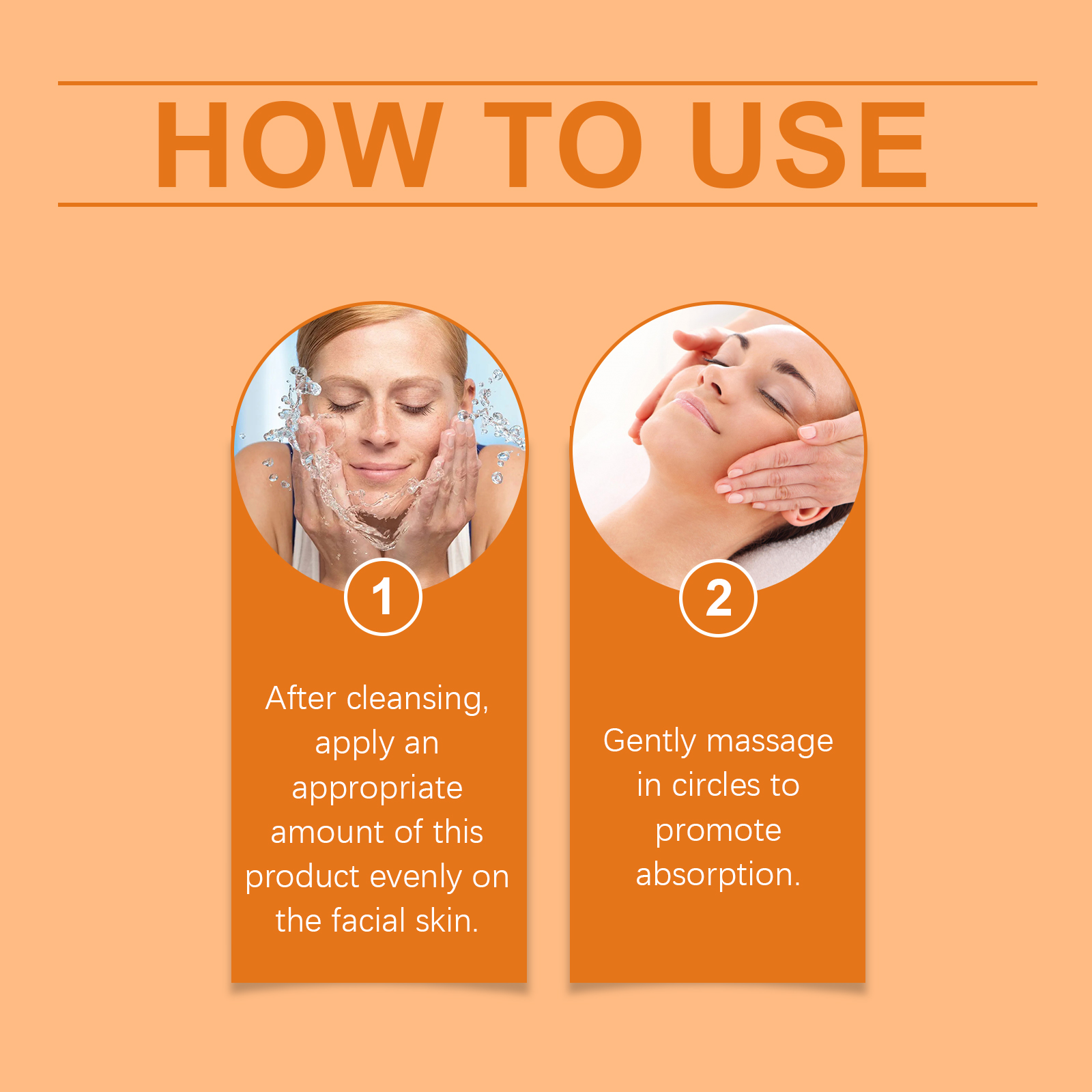 HOW TO USE

1

After cleansing, apply an appropriate amount of this product evenly on the facial skin.

2

Gently massage in circles to promote absorption.