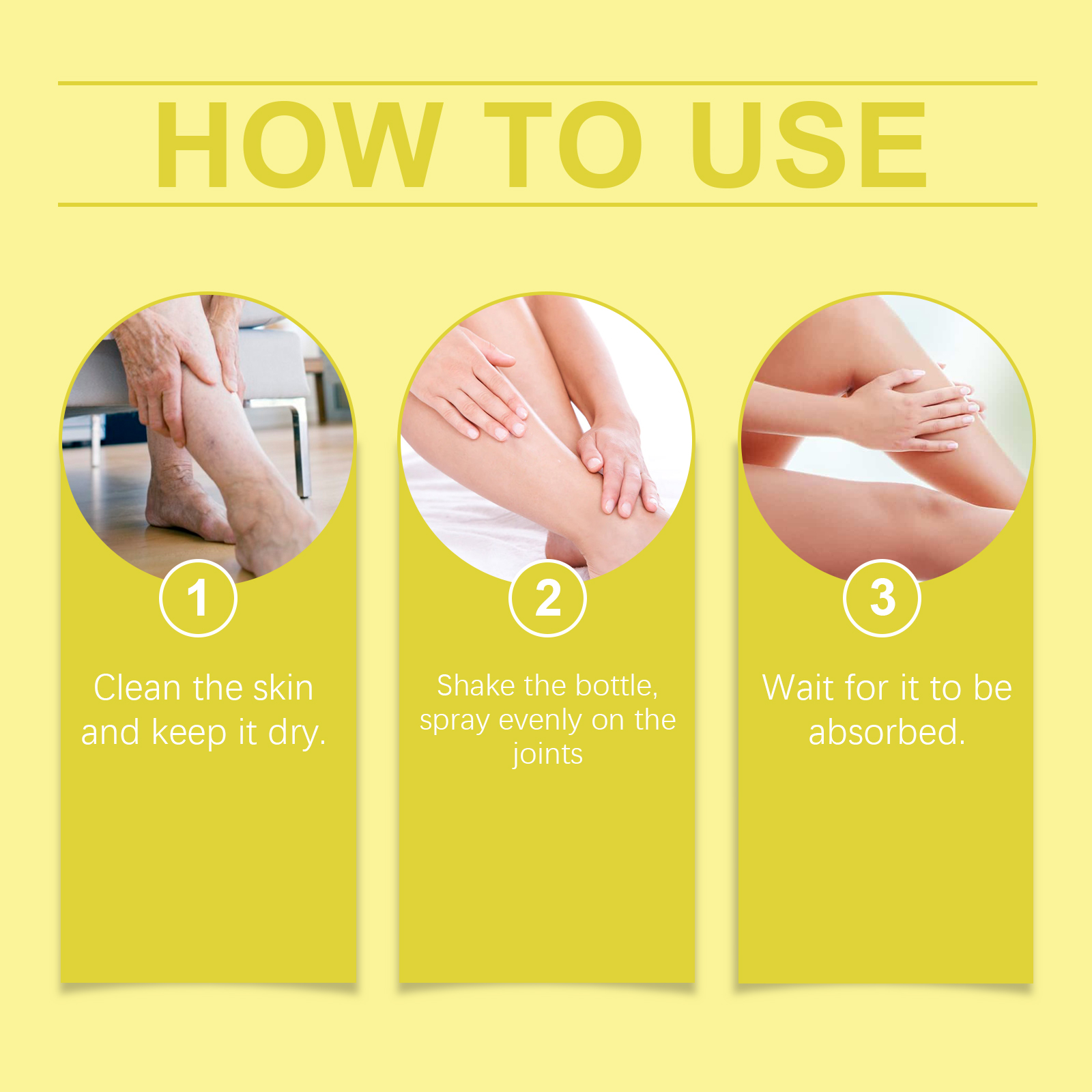 HOW TO USE

1

Clean the skin and keep it dry.

2

Shake the bottle, spray evenly on the joints

3

Wait for it to be absorbed.