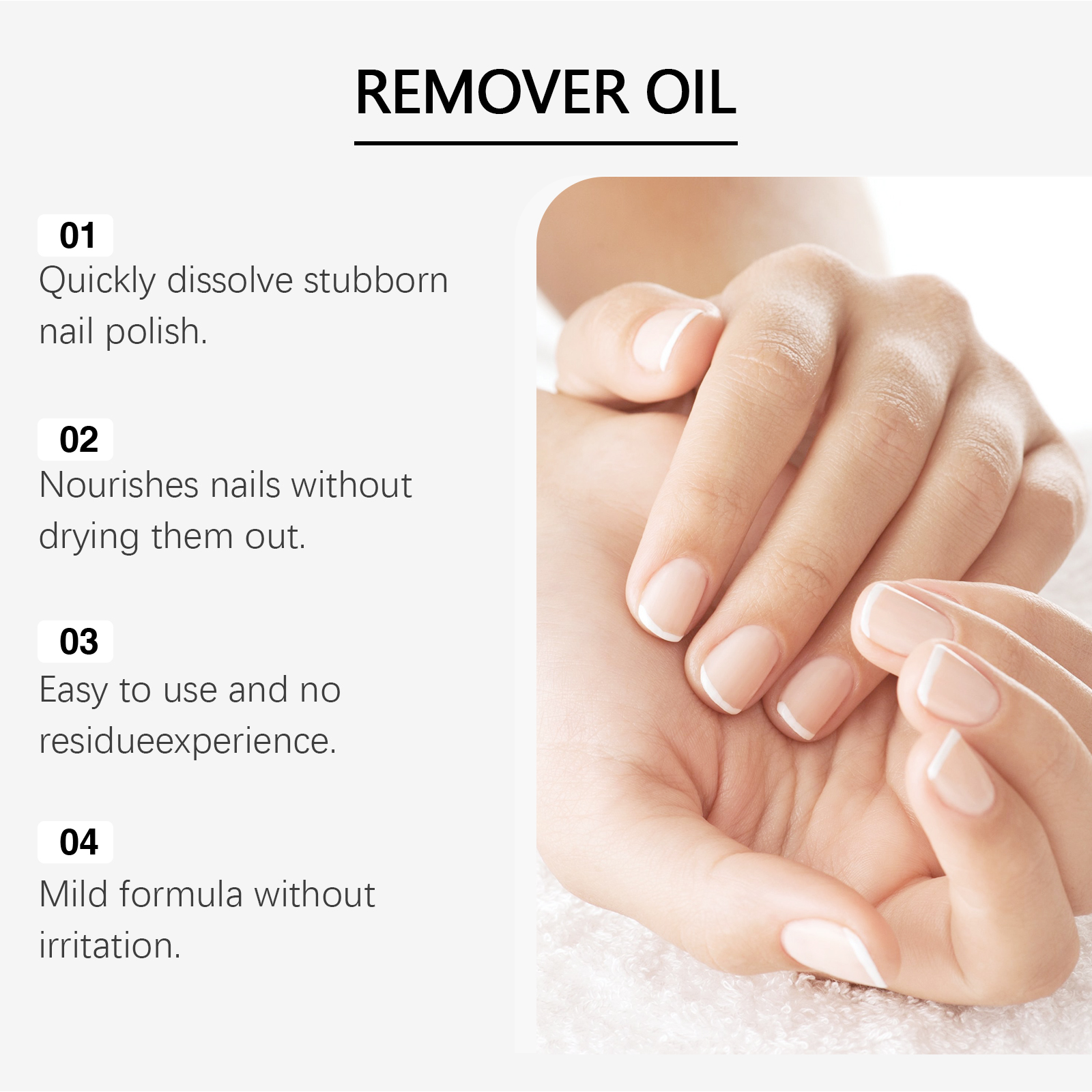 REMOVER OIL

01
Quickly dissolve stubborn nail polish.

02
Nourishes nails without drying them out.

03
Easy to use and no residueexperience.

04
Mild formula without irritation.