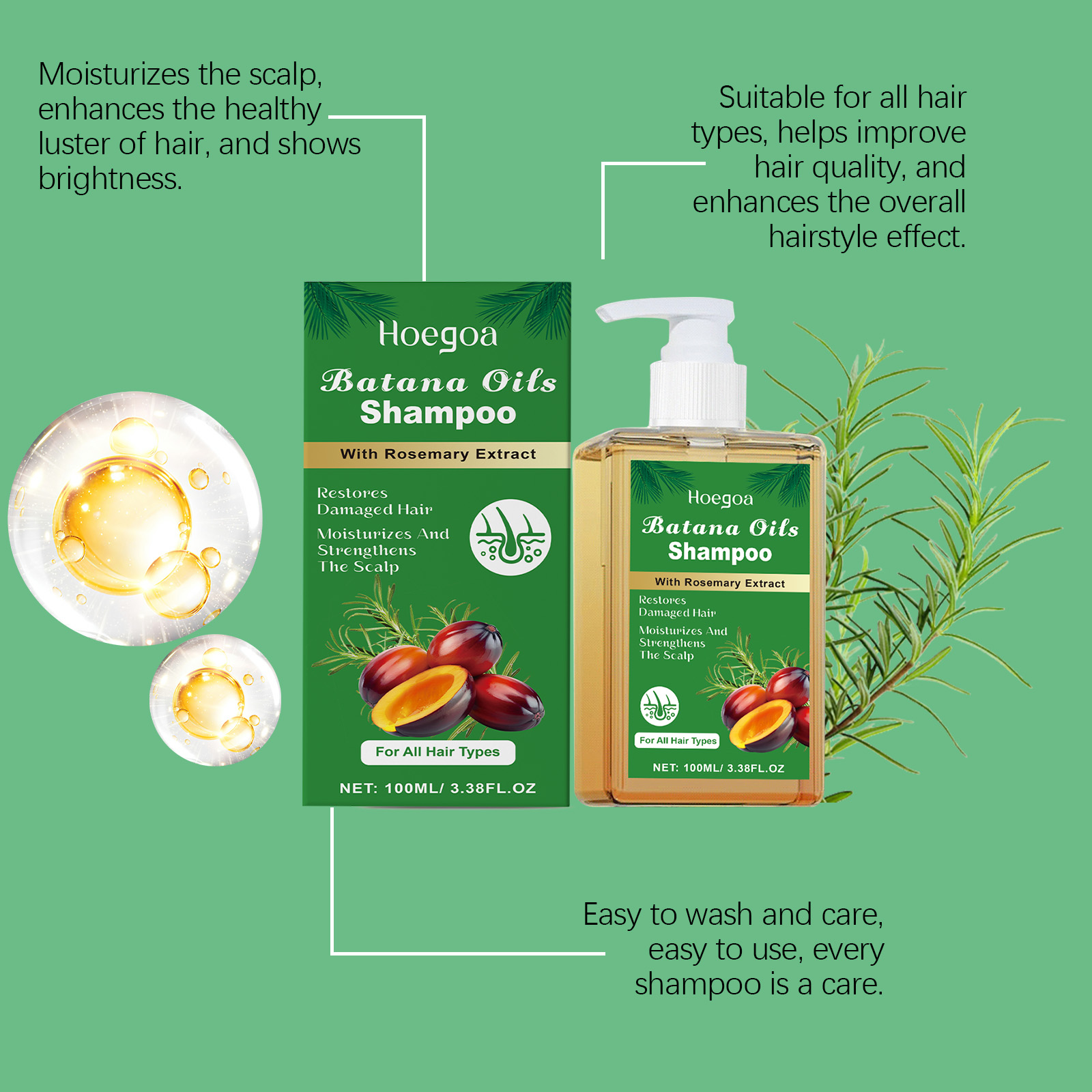 Moisturizes the scalp, enhances the healthy luster of hair, and shows brightness.

Suitable for all hair types, helps improve hair quality, and enhances the overall hairstyle effect.

Hoegoa
Batana Oils
Shampoo
With Rosemary Extract
Restores Damaged Hair
Moisturizes And Strengthens The Scalp
For All Hair Types
NET: 100ML/ 3.38FL.OZ

Hoegoa
Batana Oils
Shampoo
With Rosemary Extract
Restores Damaged Hair
Moisturizes And Strengthens The Scalp
For All Hair Types
NET: 100ML/ 3.38FL.OZ

Easy to wash and care, easy to use, every shampoo is a care.