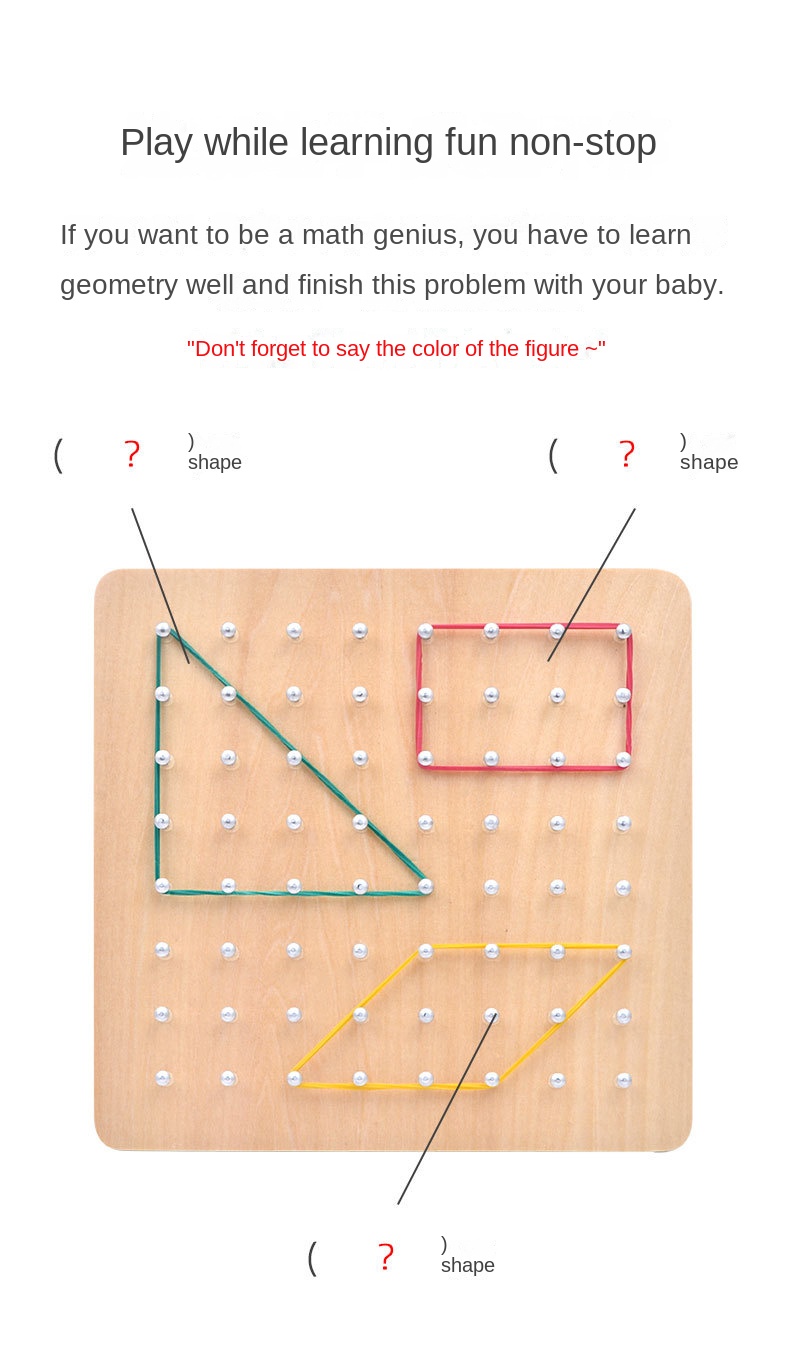 Play while learning fun non-stop

If you want to be a math genius, you have to learn geometry well and finish this problem with your baby.

"Don't forget to say the color of the figure ~"

( ? ) shape

( ? ) shape

( ? ) shape