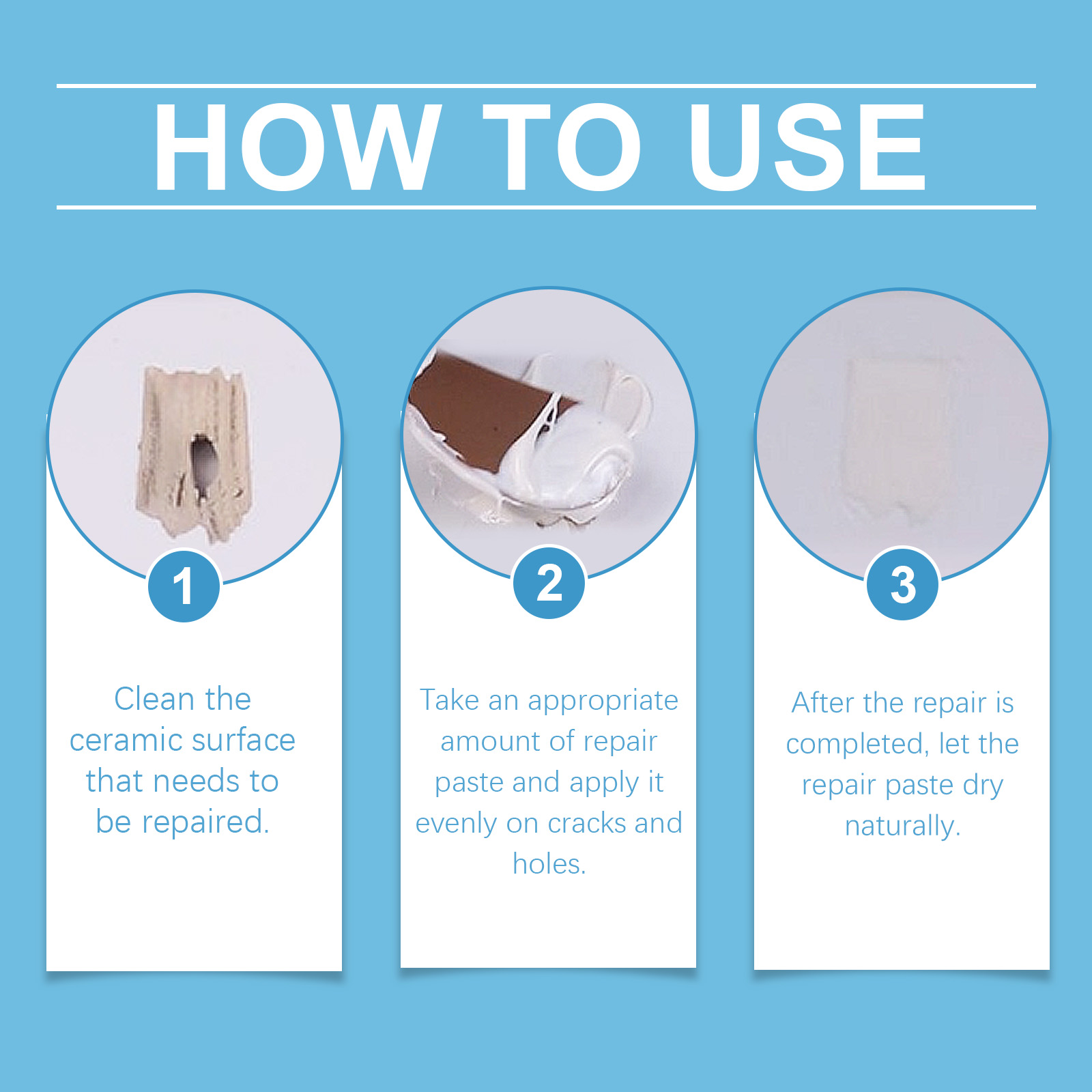 HOW TO USE

1

Clean the ceramic surface that needs to be repaired.

2

Take an appropriate amount of repair paste and apply it evenly on cracks and holes.

3

After the repair is completed, let the repair paste dry naturally.