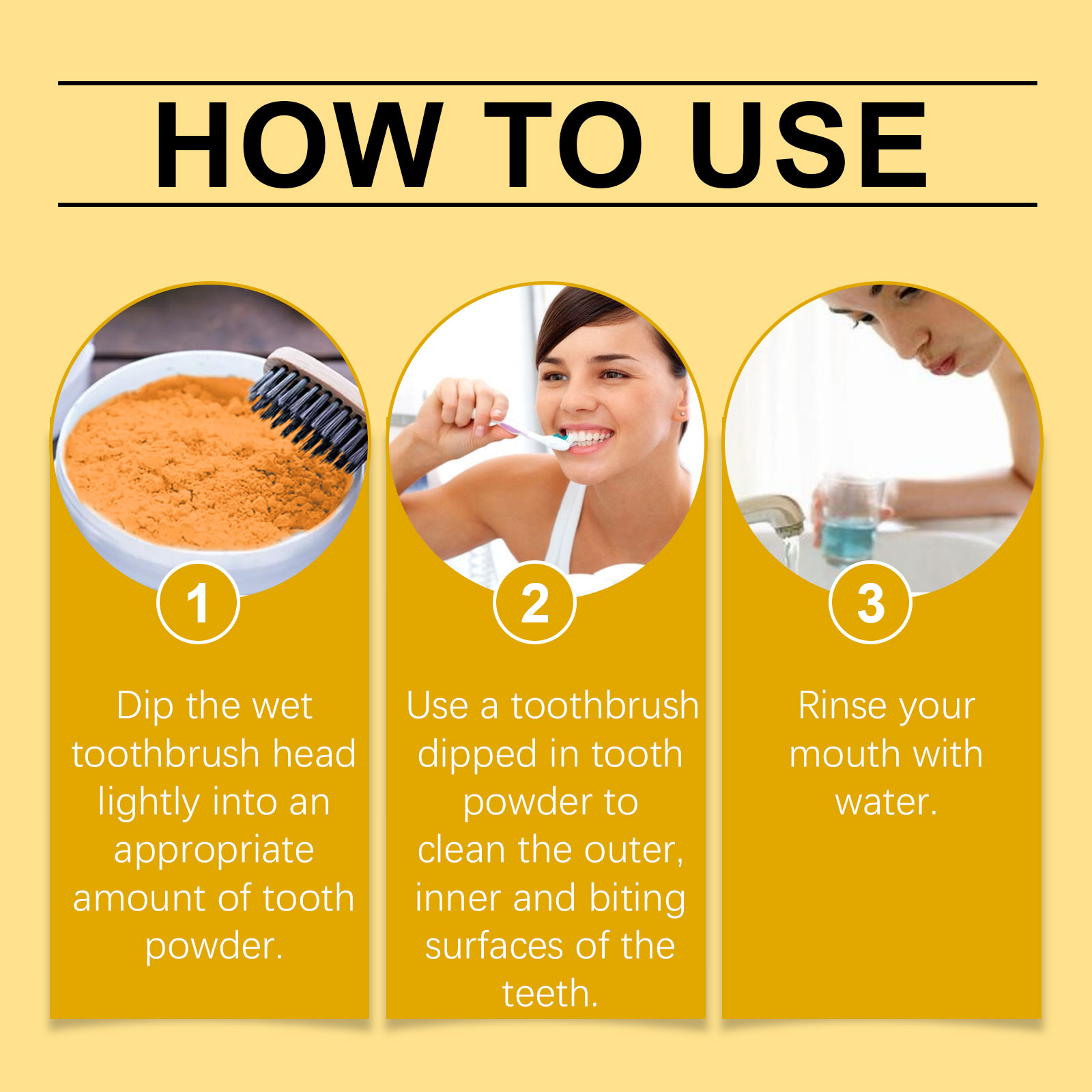 HOW TO USE

1

Dip the wet toothbrush head lightly into an appropriate amount of tooth powder.

2

Use a toothbrush dipped in tooth powder to clean the outer, inner and biting surfaces of the teeth.

3

Rinse your mouth with water.