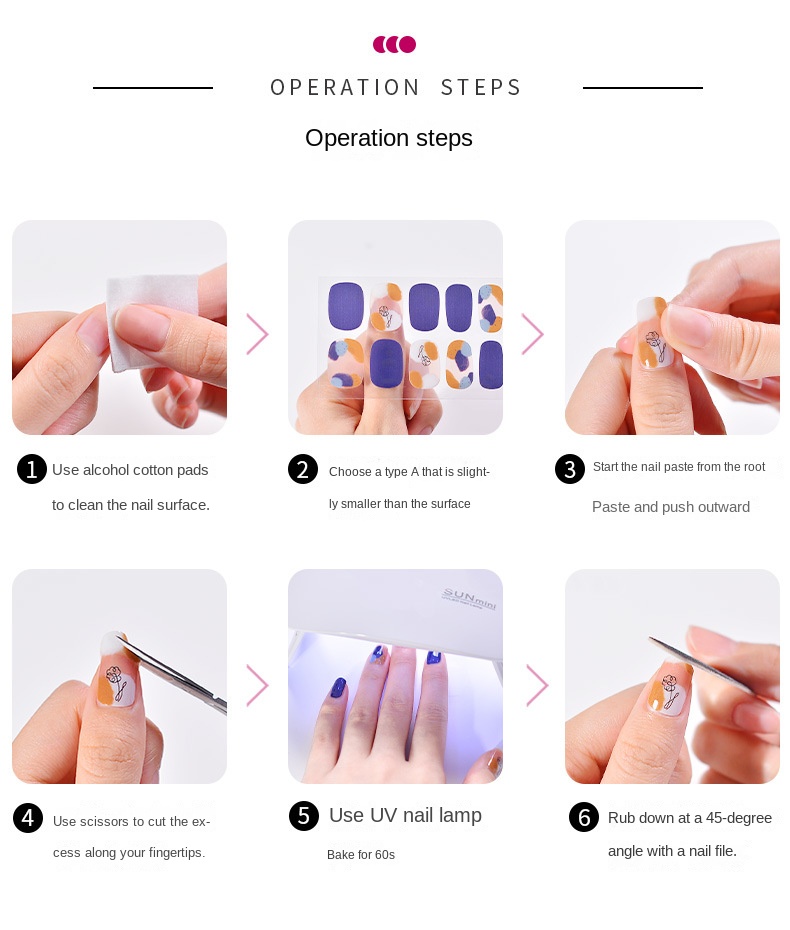 OPERATION STEPS

Operation steps

1 Use alcohol cotton pads to clean the nail surface.

2 Choose a type A that is slightly smaller than the surface

3 Start the nail paste from the root
Paste and push outward

SUNmini

4 Use scissors to cut the excess along your fingertips.

5 Use UV nail lamp
Bake for 60s

6 Rub down at a 45-degree angle with a nail file.