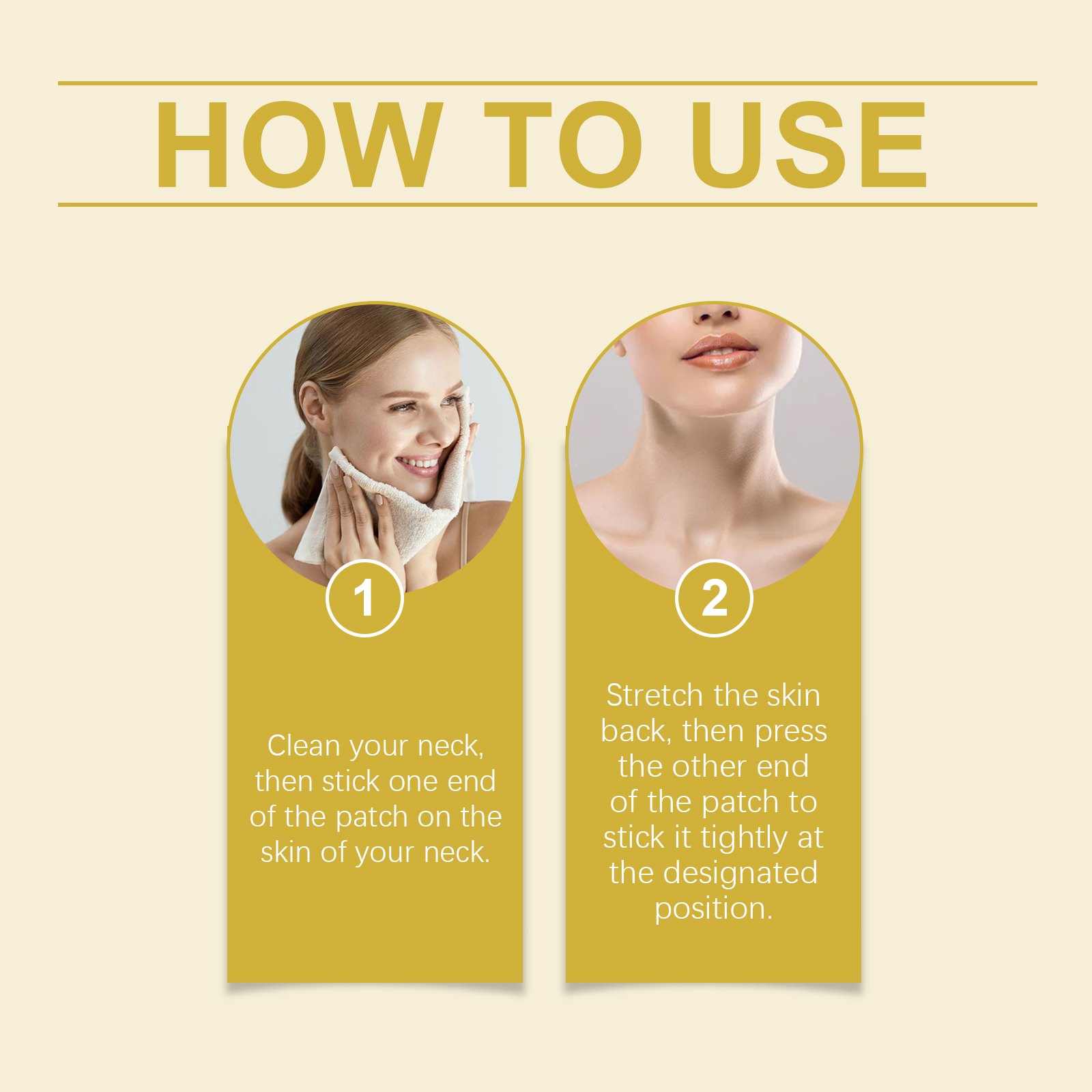 HOW TO USE

1

Clean your neck, then stick one end of the patch on the skin of your neck.

2

Stretch the skin back, then press the other end of the patch to stick it tightly at the designated position.