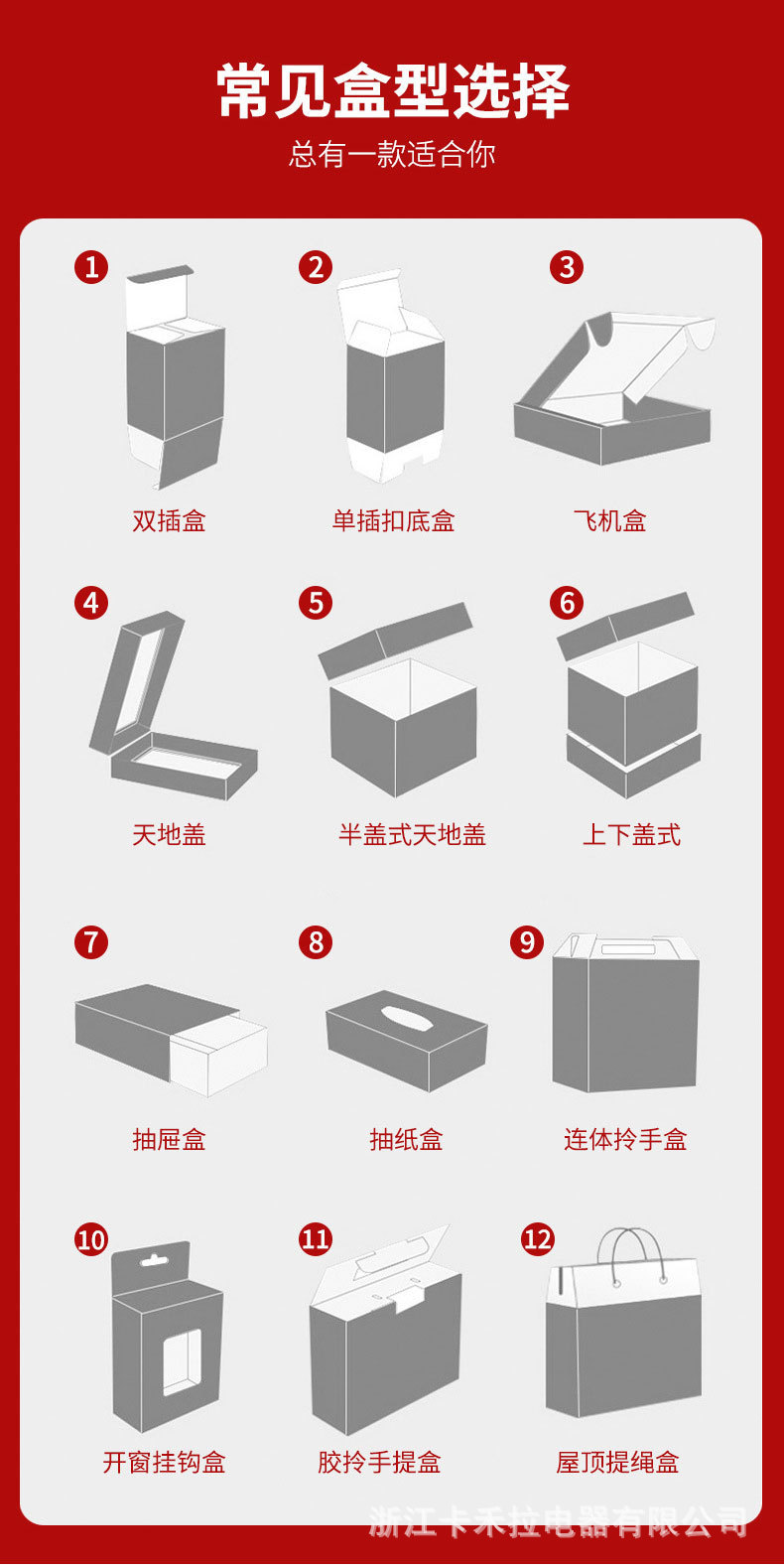 常见盒型选择
总有一款适合你

1
双插盒

2
单插扣底盒

3
飞机盒

4
天地盖

5
半盖式天地盖

6
上下盖式

7
抽屉盒

8
抽纸盒

9
连体拎手盒

10
开窗挂钩盒

11
胶拎手提盒

12
屋顶提绳盒

浙江卡禾拉电器有限公司