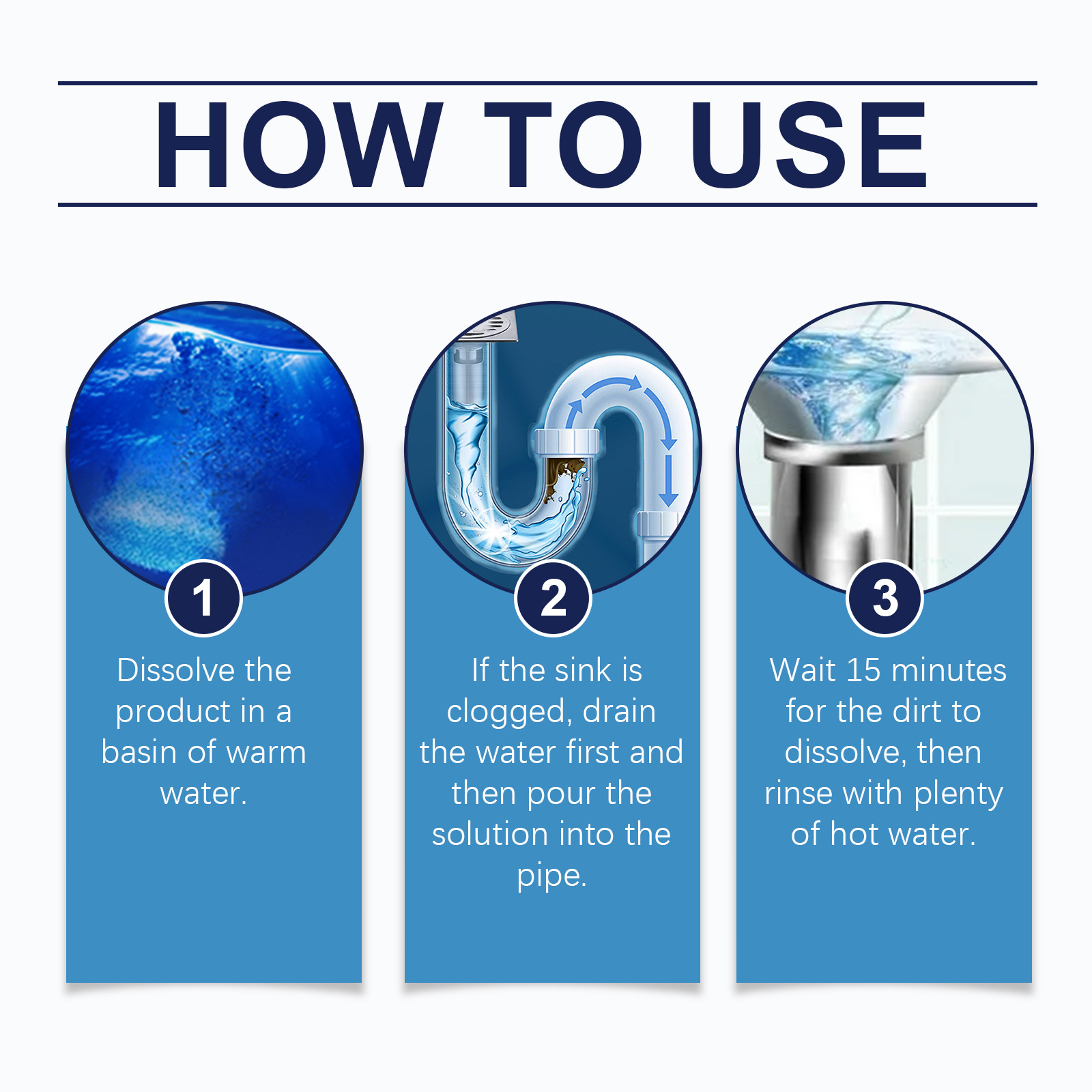 HOW TO USE

1

Dissolve the product in a basin of warm water.

2

If the sink is clogged, drain the water first and then pour the solution into the pipe.

3

Wait 15 minutes for the dirt to dissolve, then rinse with plenty of hot water.