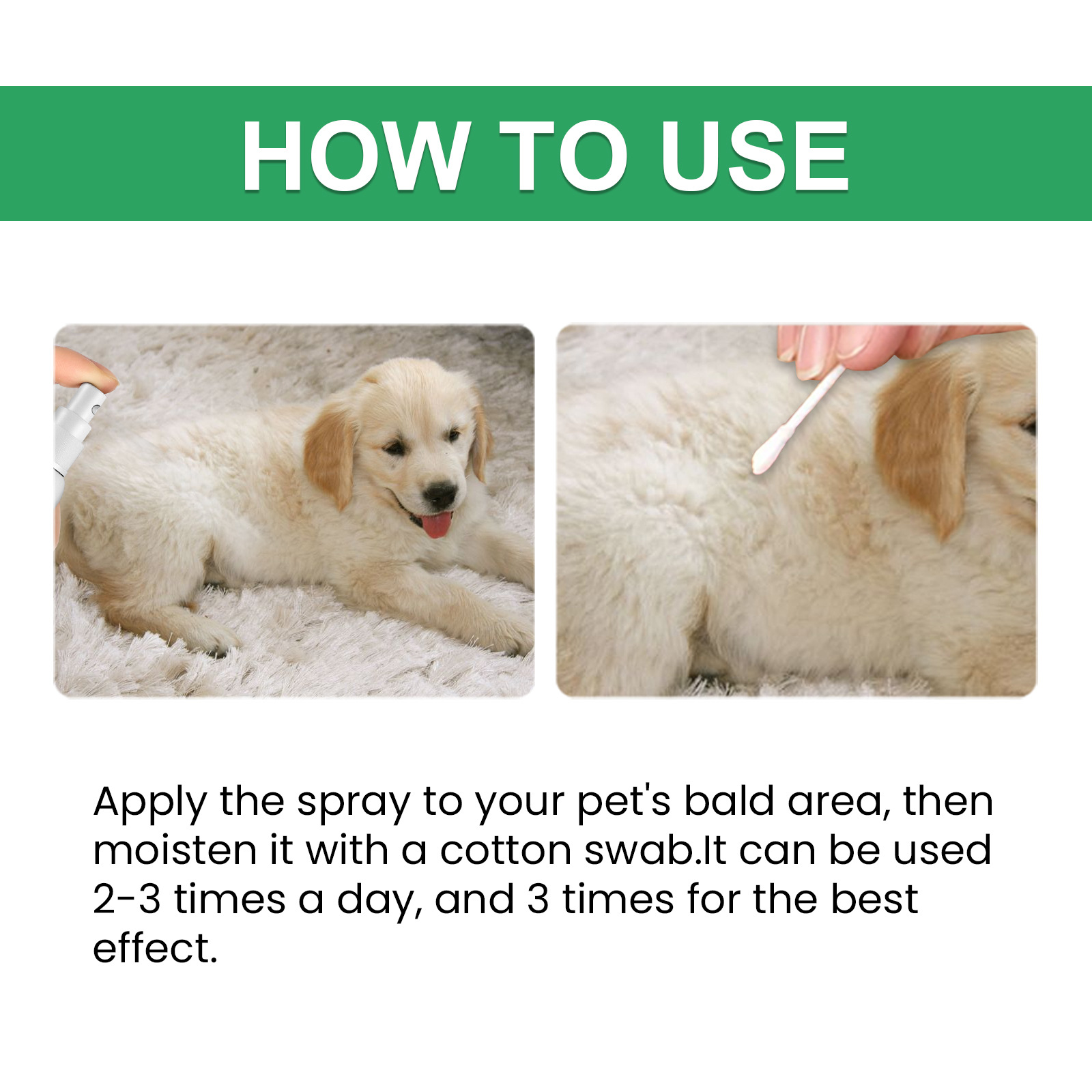 HOW TO USE

Apply the spray to your pet's bald area, then moisten it with a cotton swab.It can be used 2-3 times a day, and 3 times for the best effect.