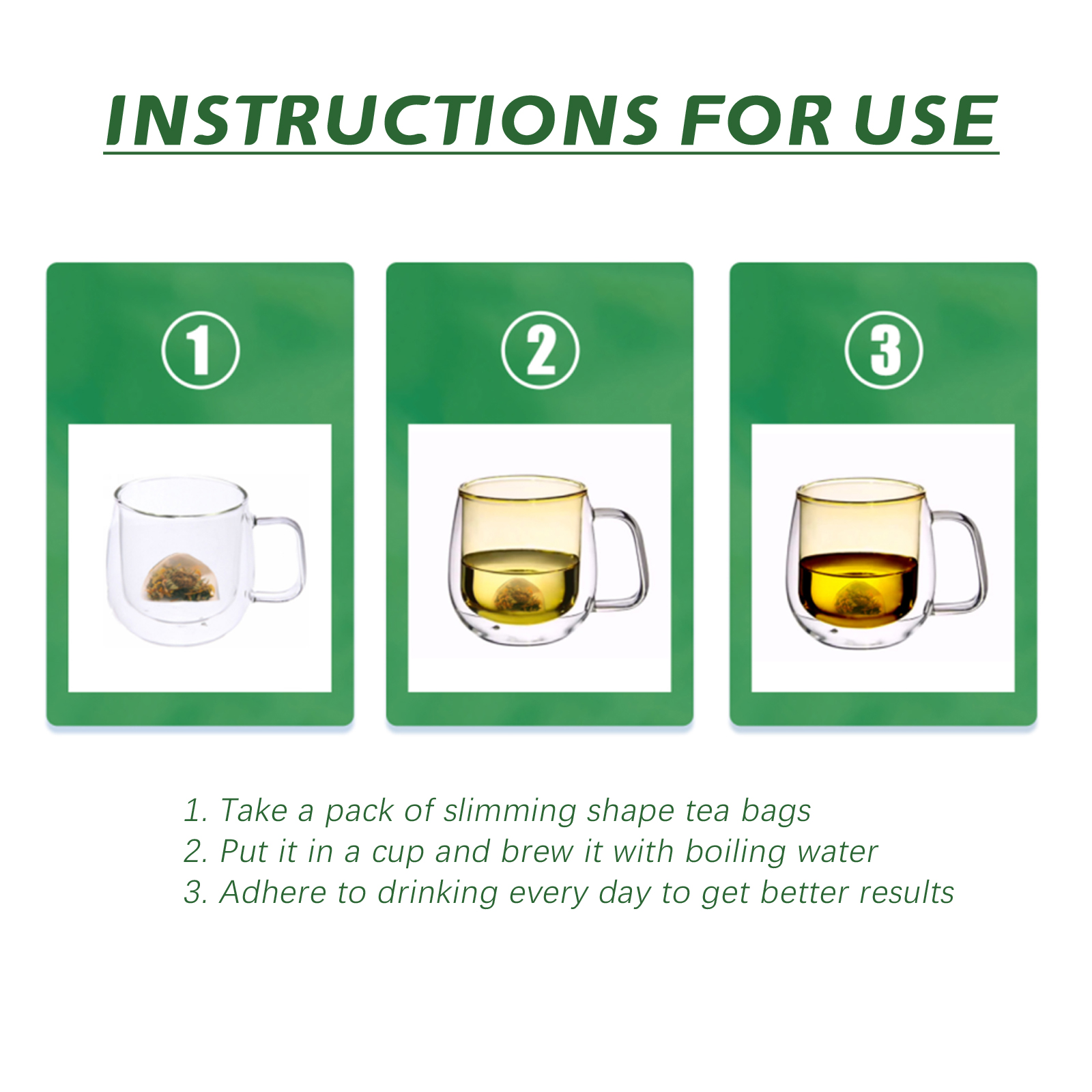 INSTRUCTIONS FOR USE

①

②

③

1. Take a pack of slimming shape tea bags
2. Put it in a cup and brew it with boiling water
3. Adhere to drinking every day to get better results