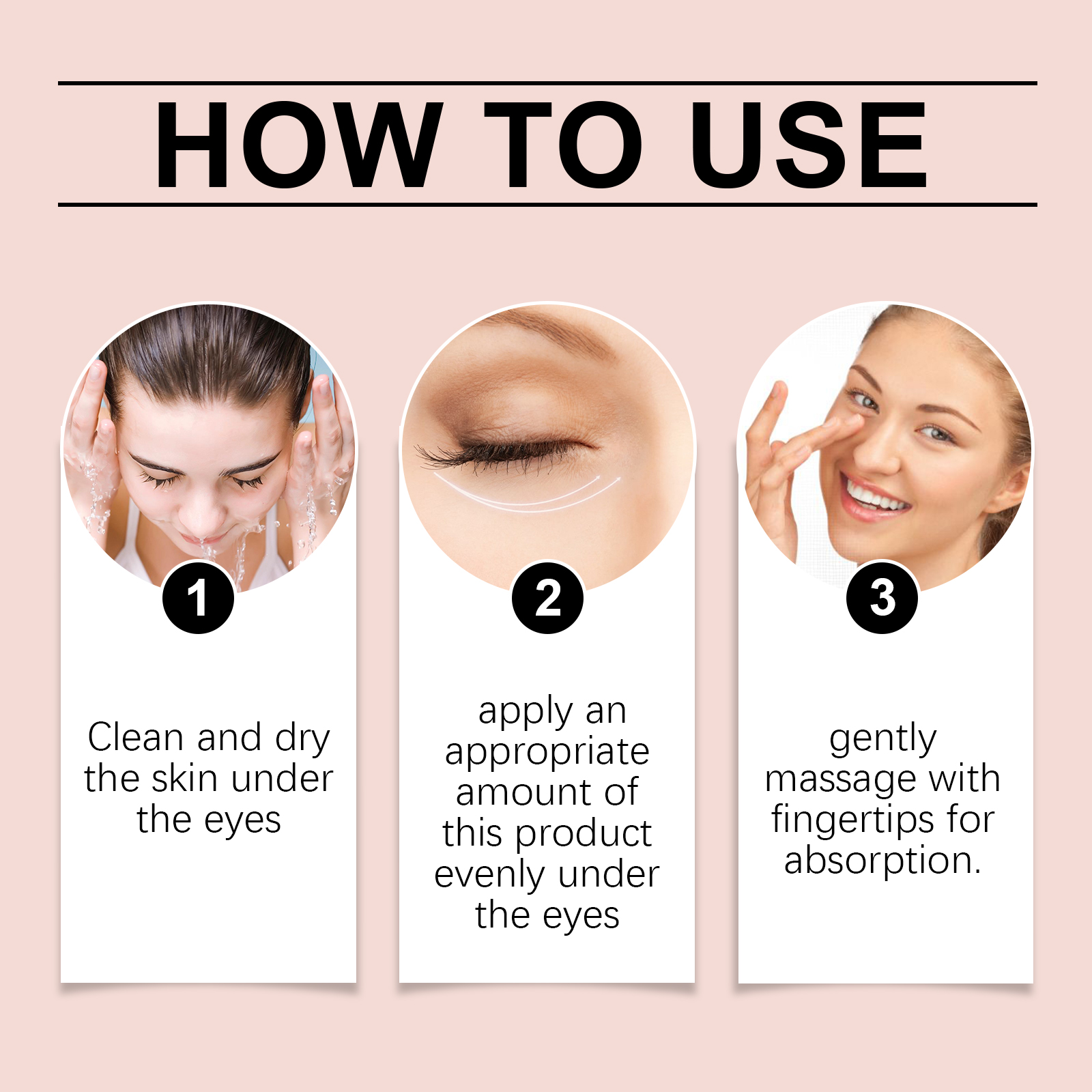 HOW TO USE

1

Clean and dry the skin under the eyes

2

apply an appropriate amount of this product evenly under the eyes

3

gently massage with fingertips for absorption.