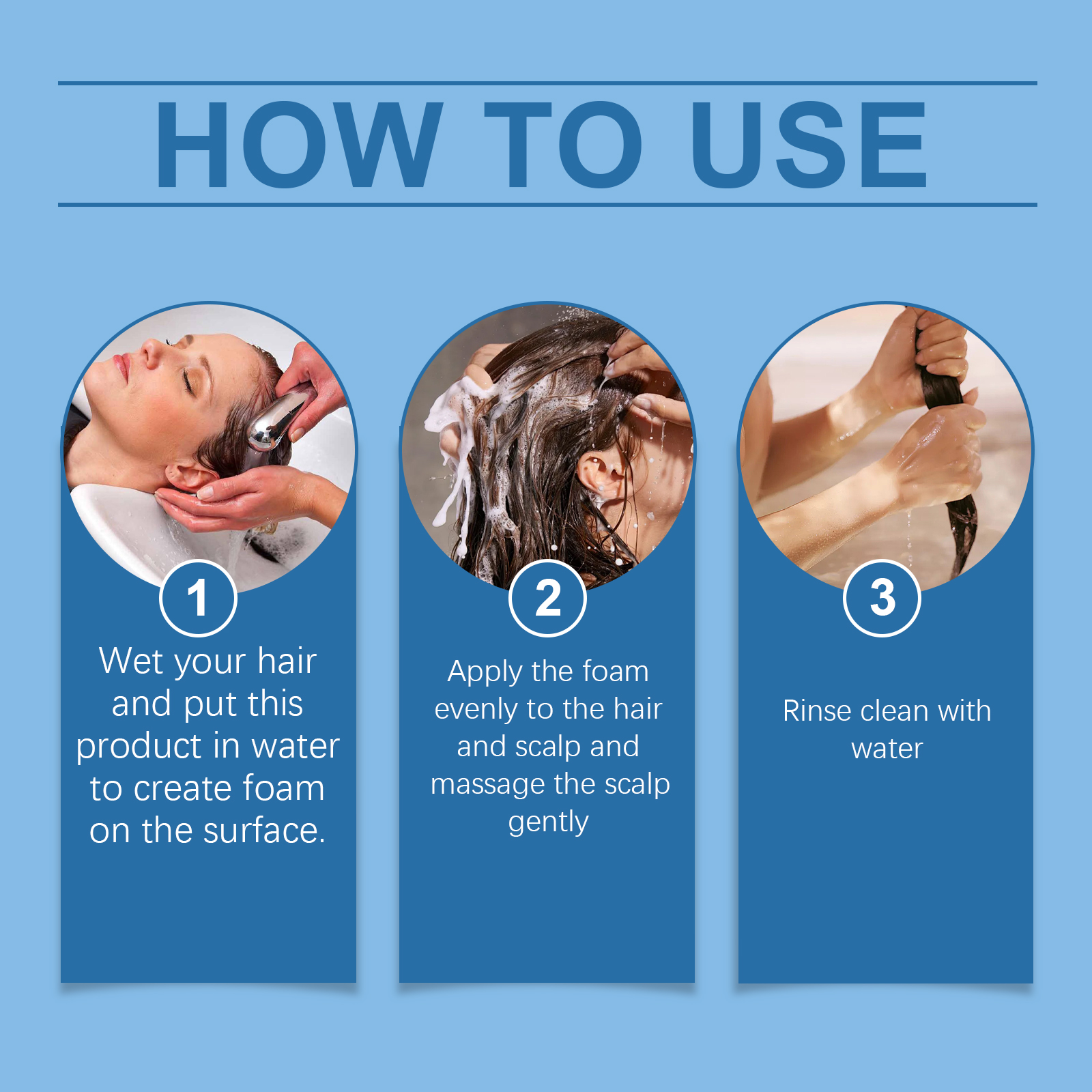 HOW TO USE

1
Wet your hair and put this product in water to create foam on the surface.

2
Apply the foam evenly to the hair and scalp and massage the scalp gently

3
Rinse clean with water