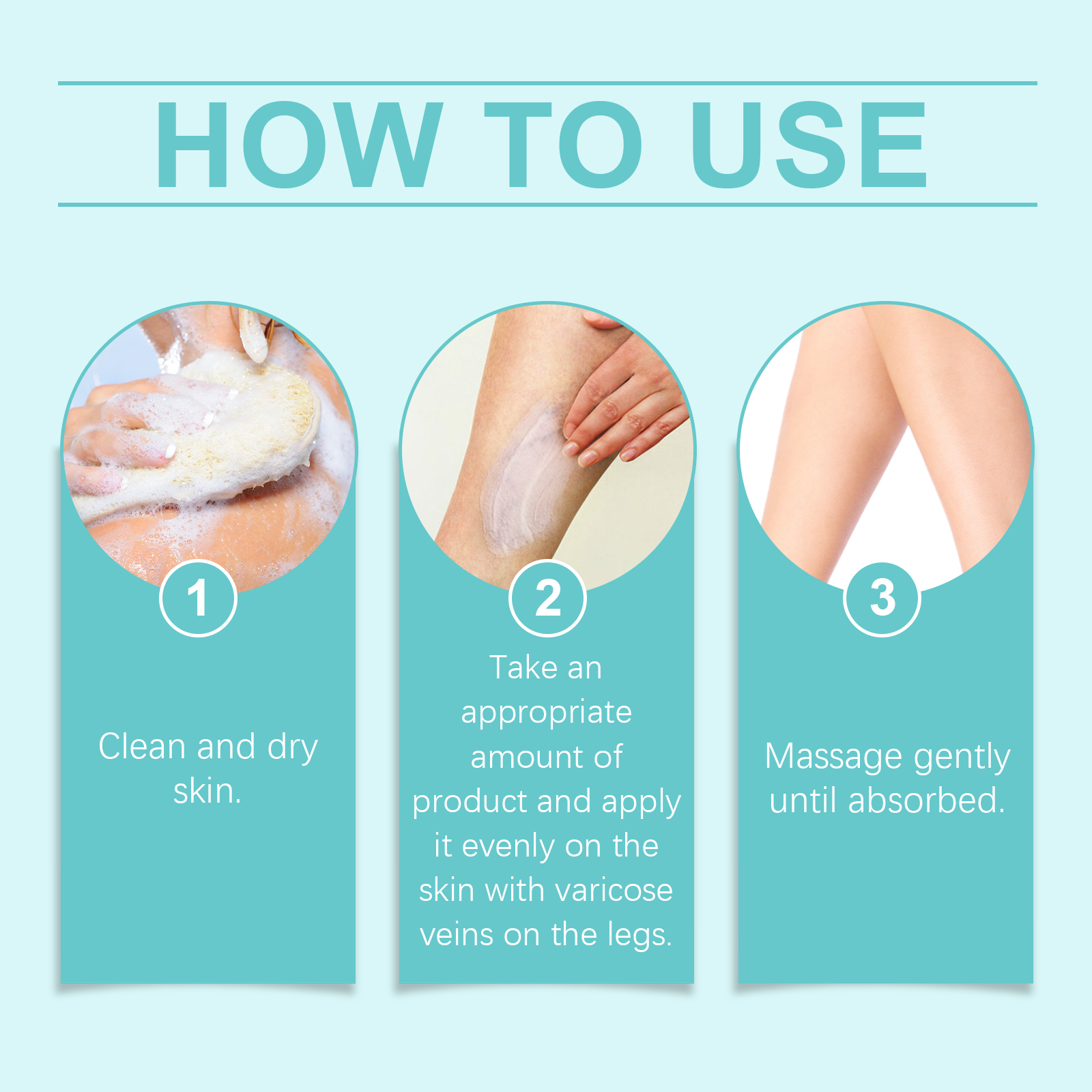 HOW TO USE

1

Clean and dry skin.

2

Take an appropriate amount of product and apply it evenly on the skin with varicose veins on the legs.

3

Massage gently until absorbed.