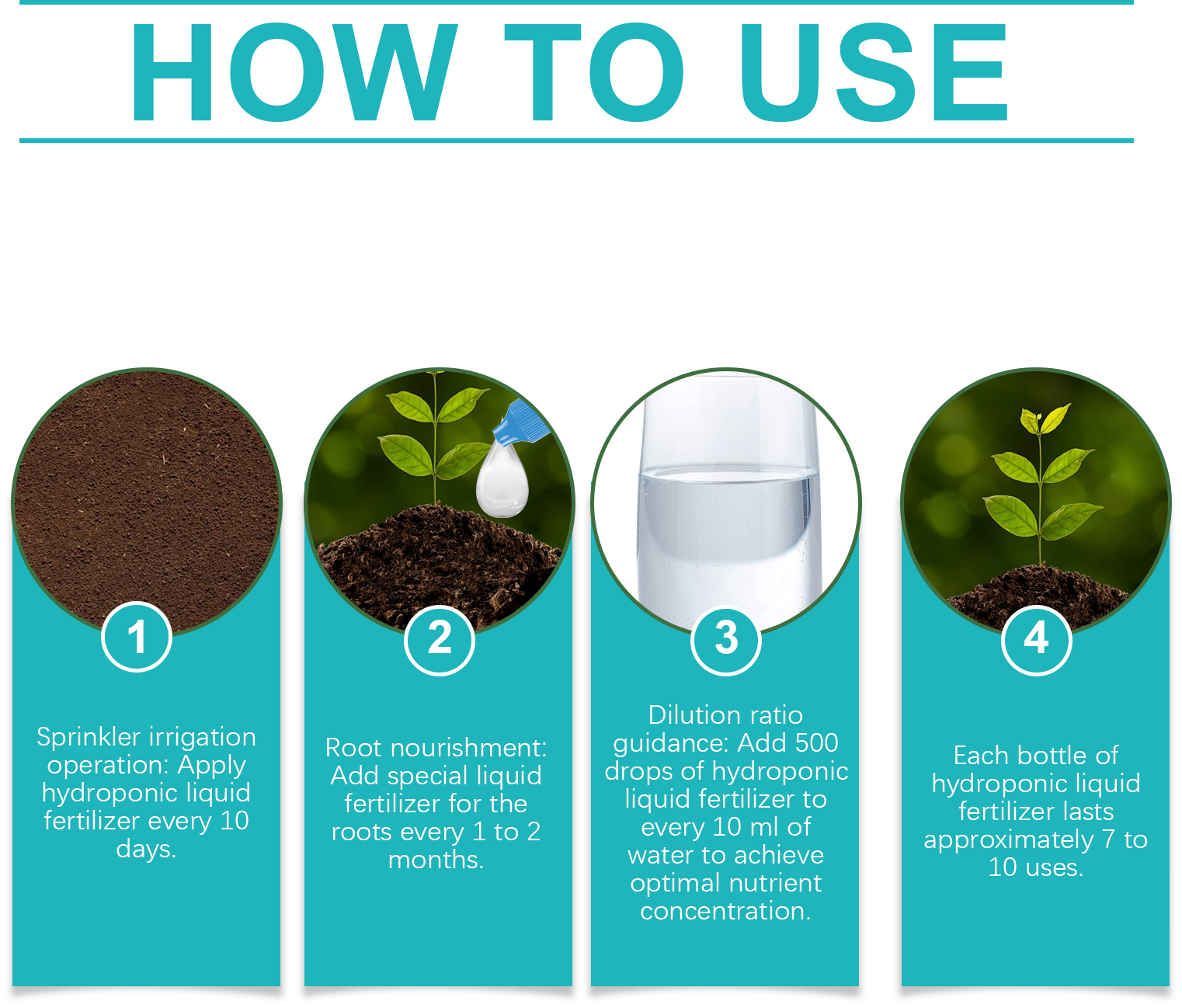 HOW TO USE

1

Sprinkler irrigation operation: Apply hydroponic liquid fertilizer every 10 days.

2

Root nourishment: Add special liquid fertilizer for the roots every 1 to 2 months.

3

Dilution ratio guidance: Add 500 drops of hydroponic liquid fertilizer to every 10 ml of water to achieve optimal nutrient concentration.

4

Each bottle of hydroponic liquid fertilizer lasts approximately 7 to 10 uses.