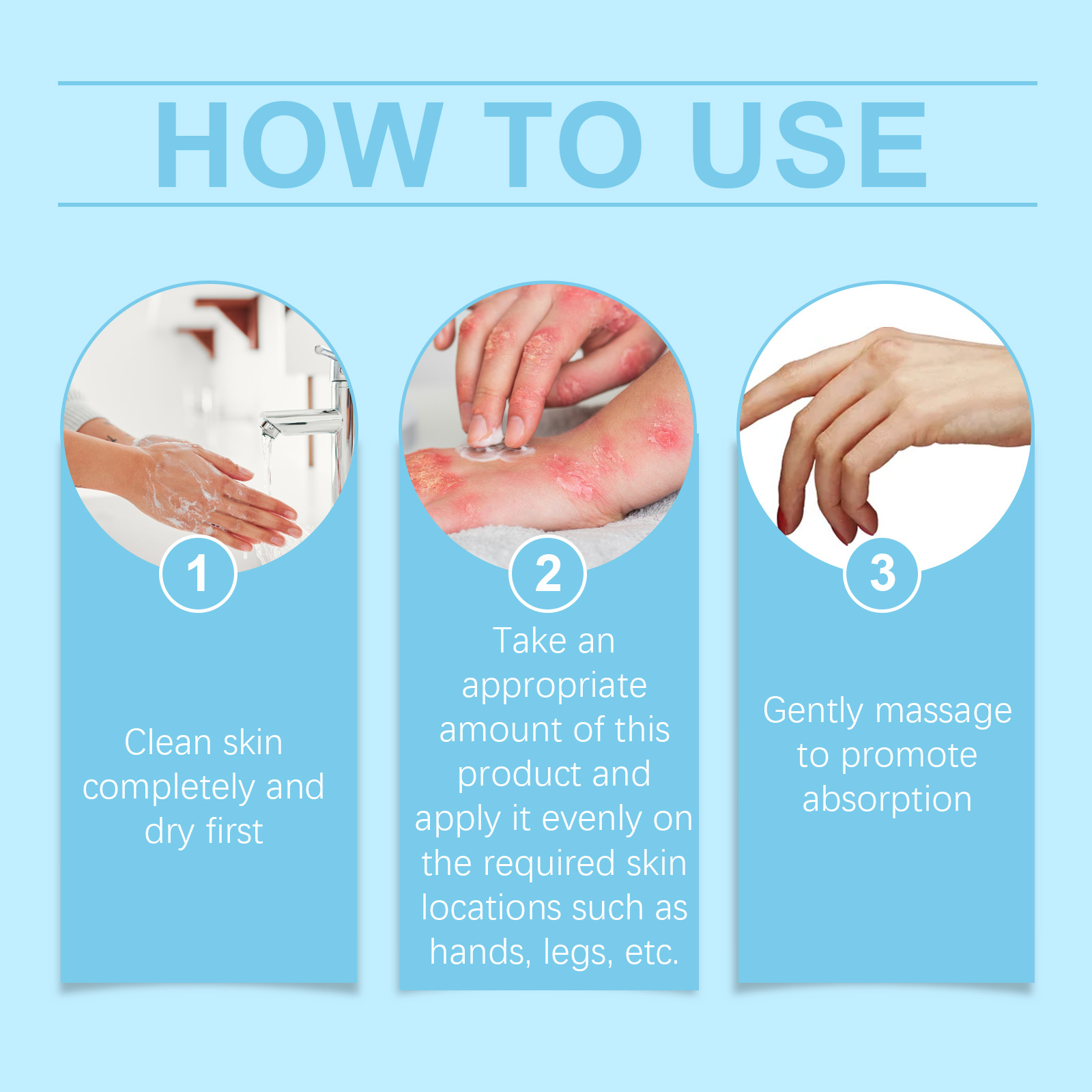 HOW TO USE

1

Clean skin completely and dry first

2

Take an appropriate amount of this product and apply it evenly on the required skin locations such as hands, legs, etc.

3

Gently massage to promote absorption