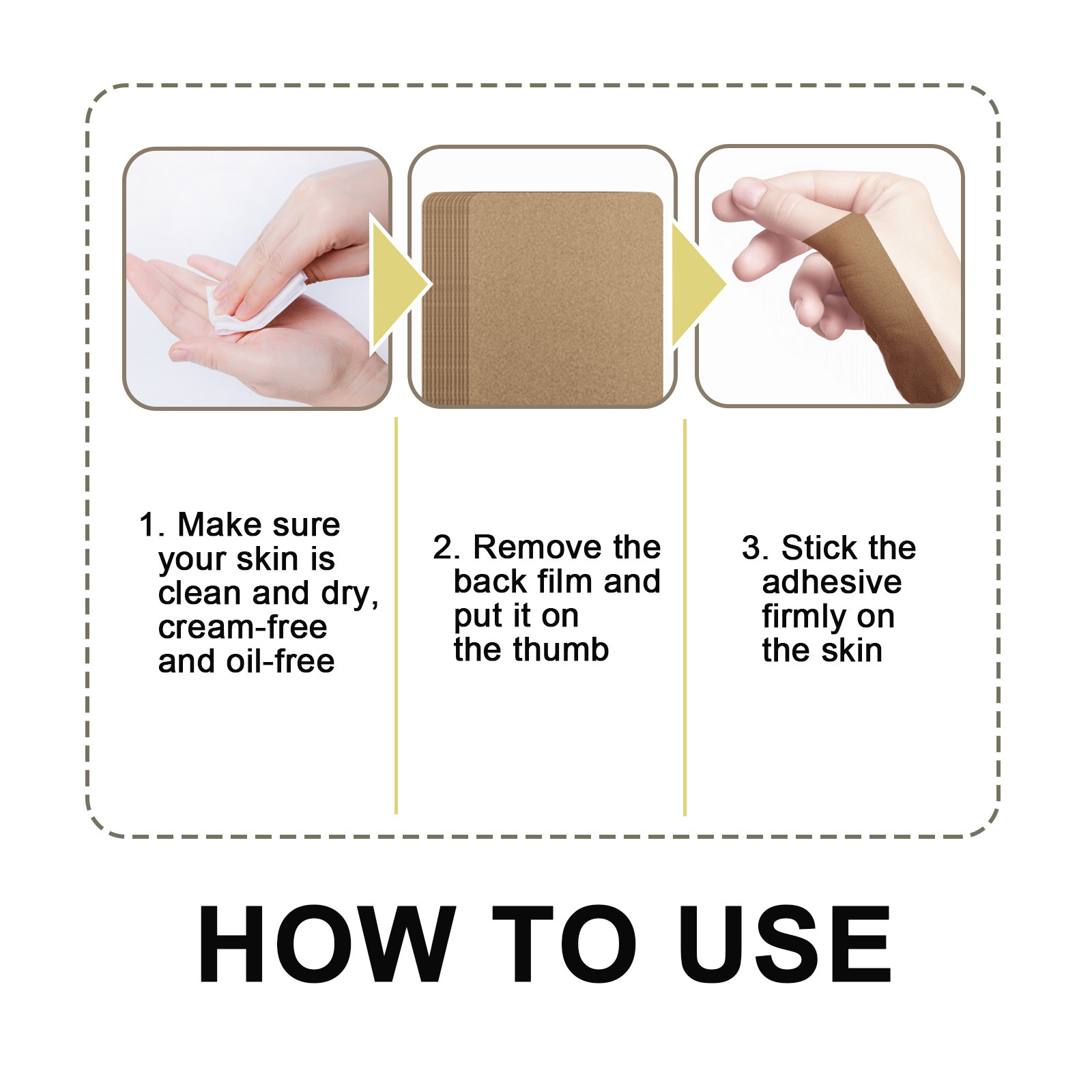 1. Make sure your skin is clean and dry, cream-free and oil-free

2. Remove the back film and put it on the thumb

3. Stick the adhesive firmly on the skin

HOW TO USE