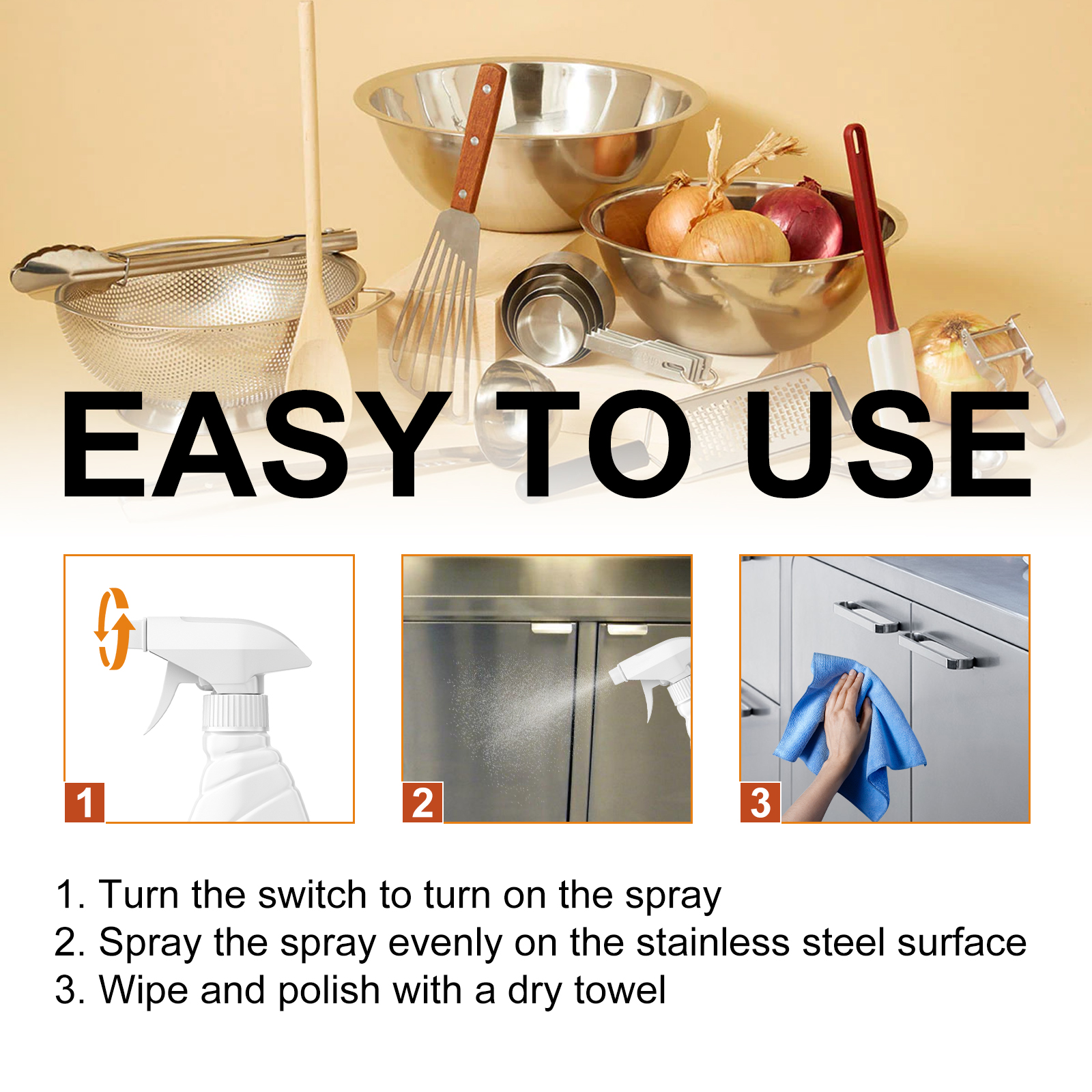 EASY TO USE

1

2

3

1. Turn the switch to turn on the spray
2. Spray the spray evenly on the stainless steel surface
3. Wipe and polish with a dry towel