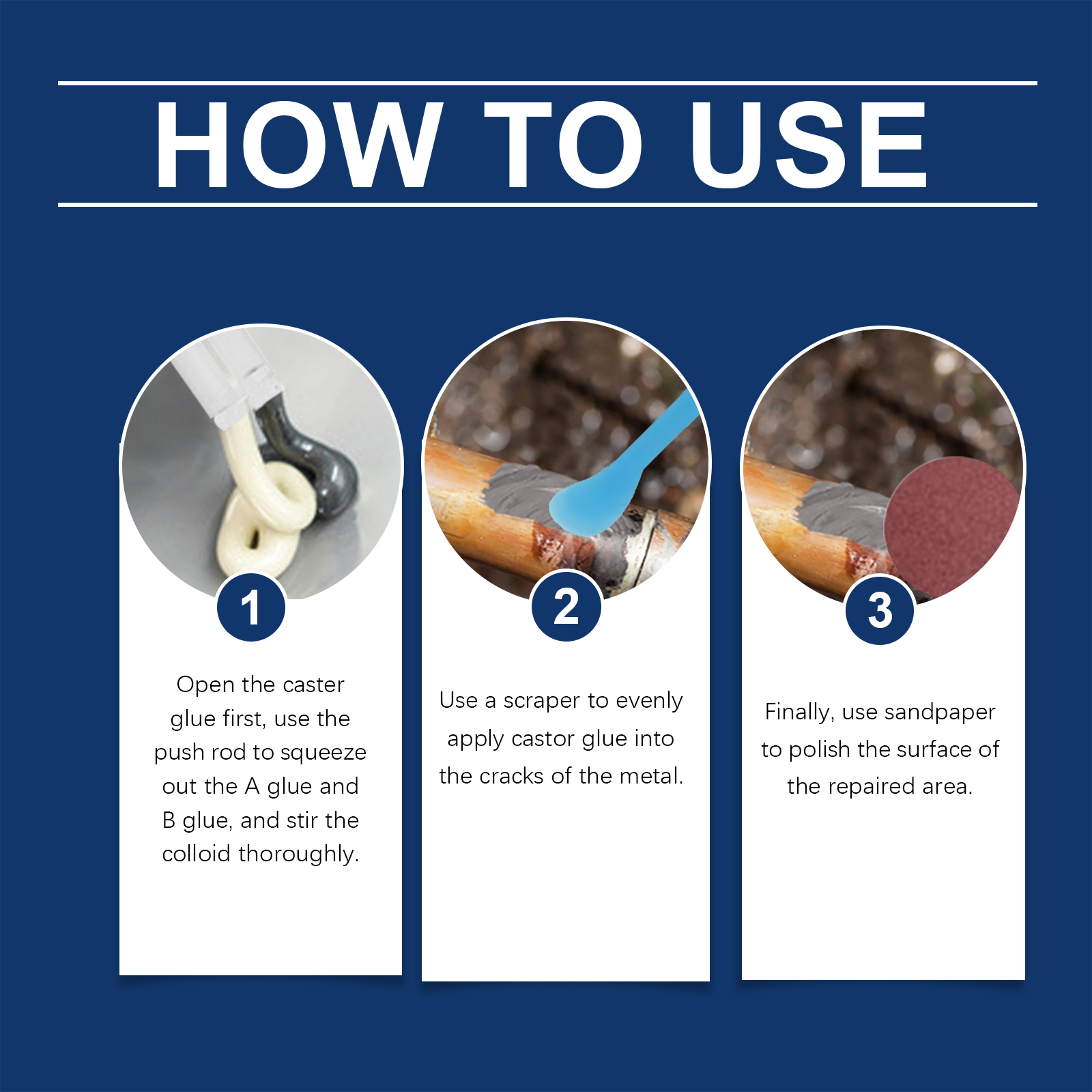 HOW TO USE

1

Open the caster glue first, use the push rod to squeeze out the A glue and B glue, and stir the colloid thoroughly.

2

Use a scraper to evenly apply castor glue into the cracks of the metal.

3

Finally, use sandpaper to polish the surface of the repaired area.