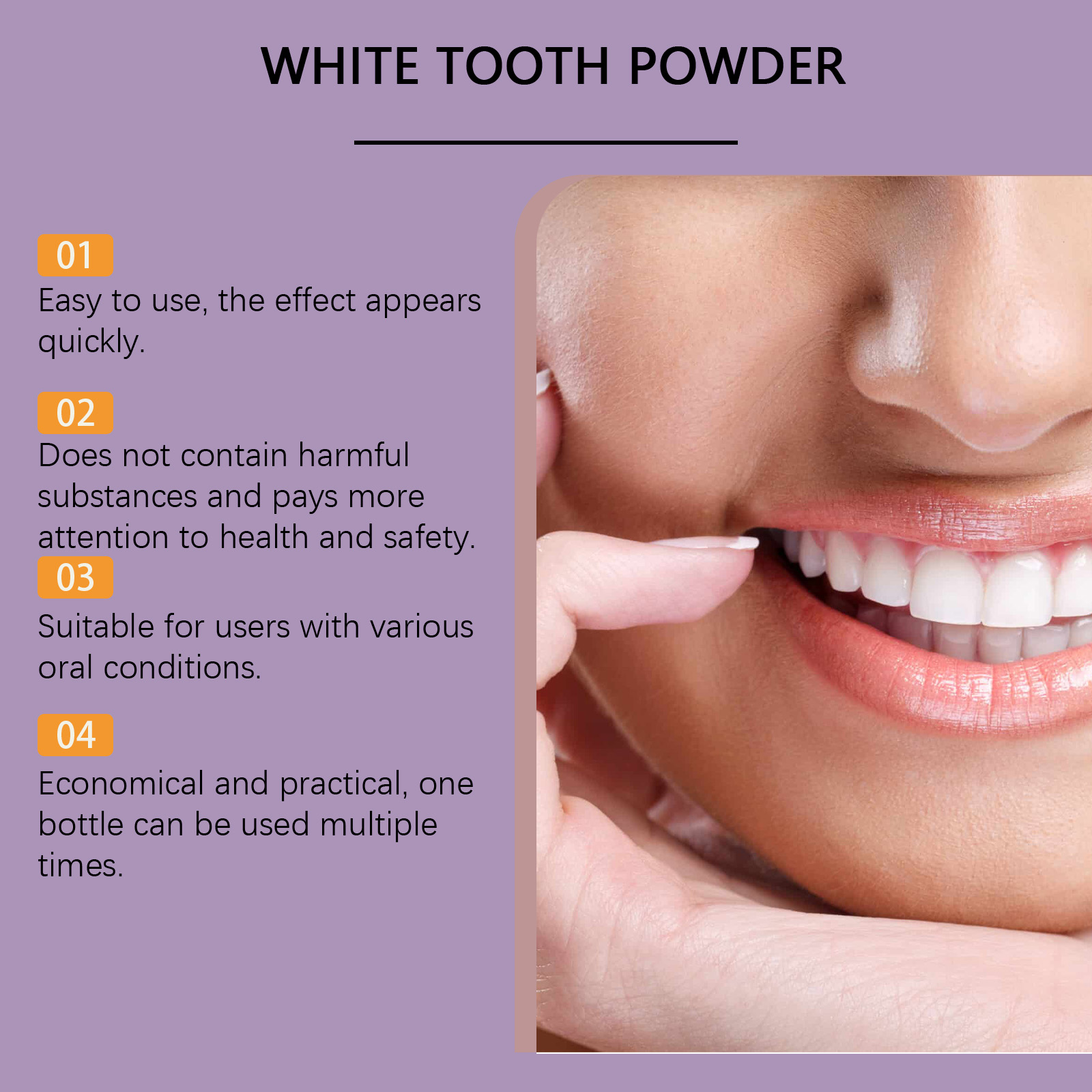 WHITE TOOTH POWDER

01
Easy to use, the effect appears quickly.

02
Does not contain harmful substances and pays more attention to health and safety.

03
Suitable for users with various oral conditions.

04
Economical and practical, one bottle can be used multiple times.