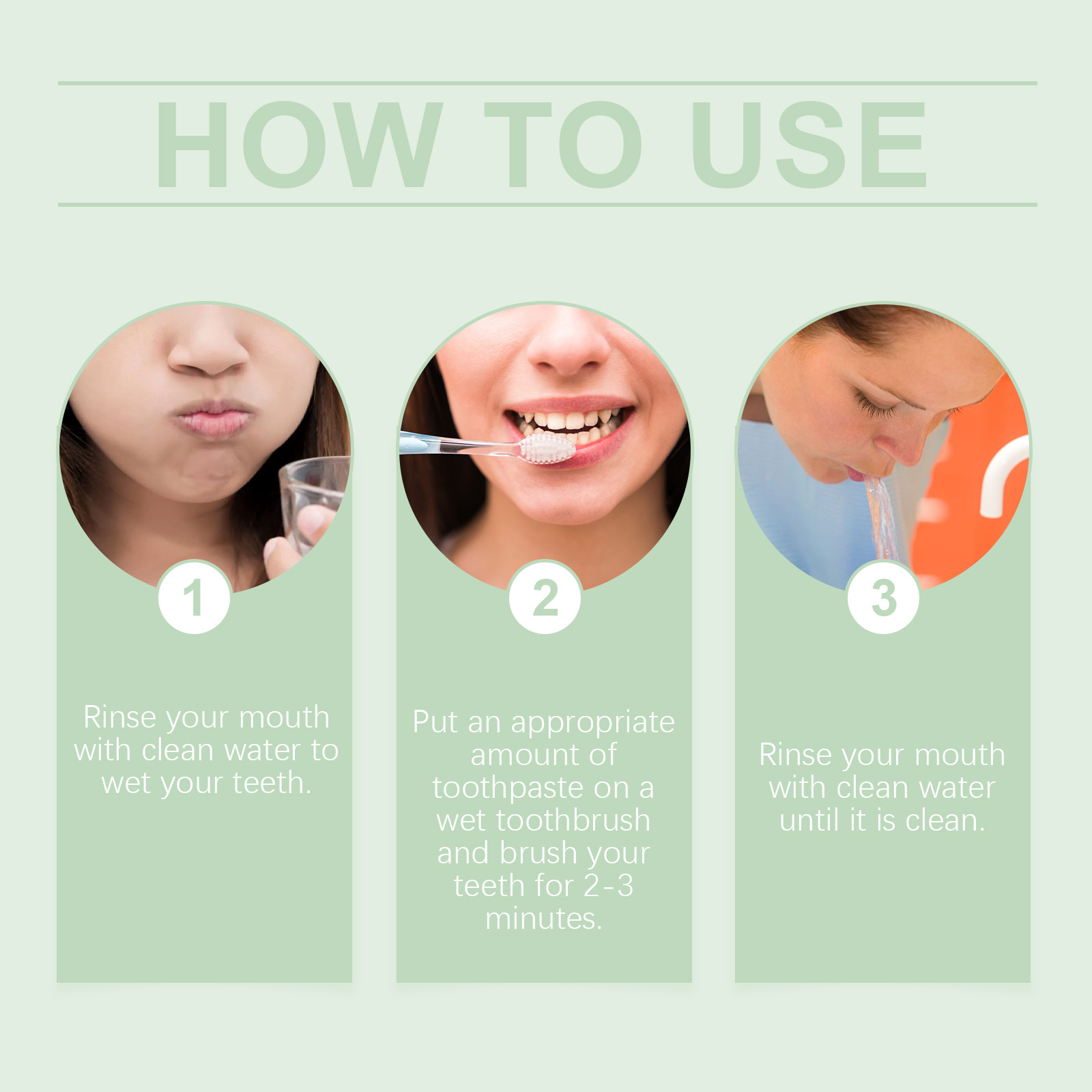 HOW TO USE

1

Rinse your mouth with clean water to wet your teeth.

2

Put an appropriate amount of toothpaste on a wet toothbrush and brush your teeth for 2-3 minutes.

3

Rinse your mouth with clean water until it is clean.