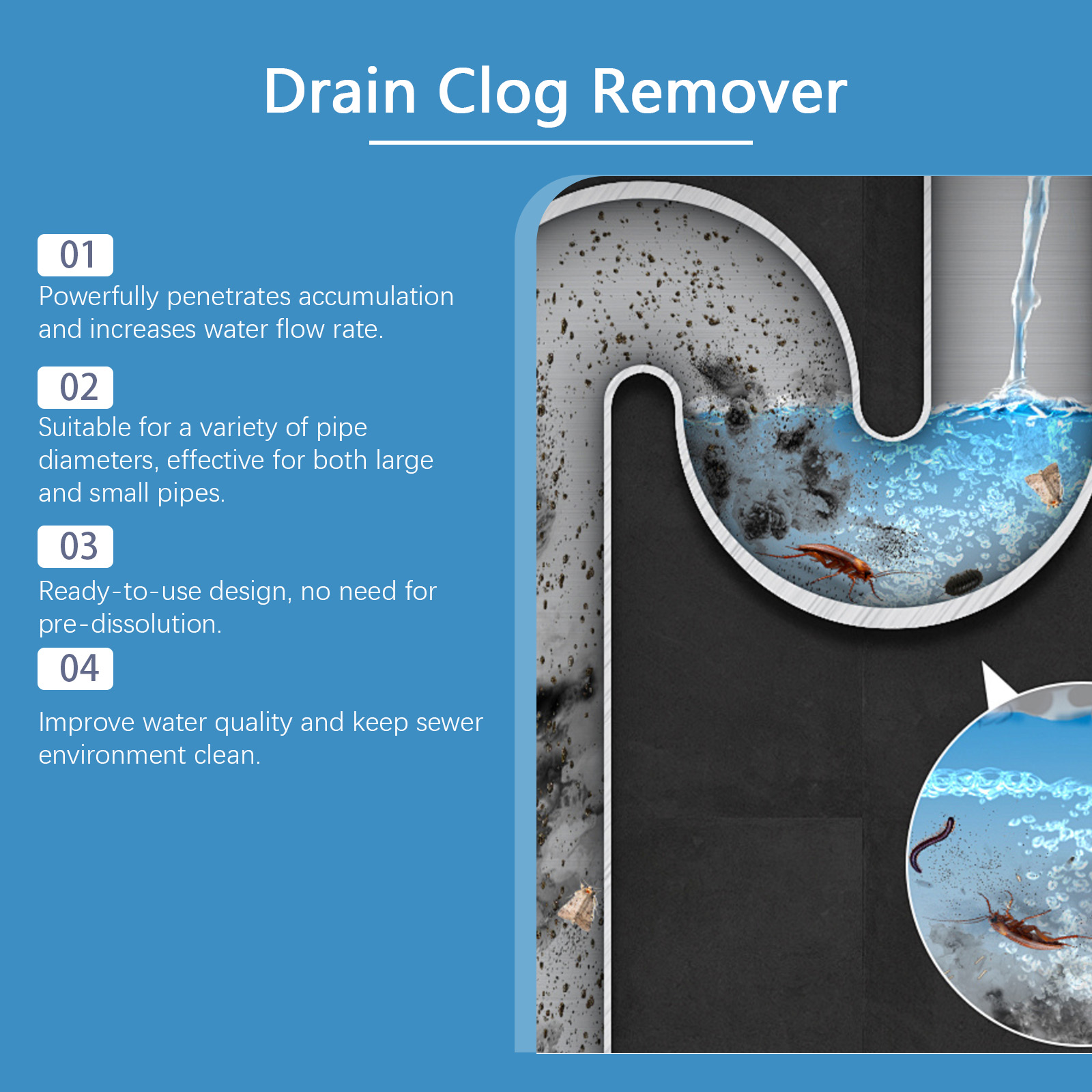 Drain Clog Remover

01
Powerfully penetrates accumulation and increases water flow rate.

02
Suitable for a variety of pipe diameters, effective for both large and small pipes.

03
Ready-to-use design, no need for pre-dissolution.

04
Improve water quality and keep sewer environment clean.